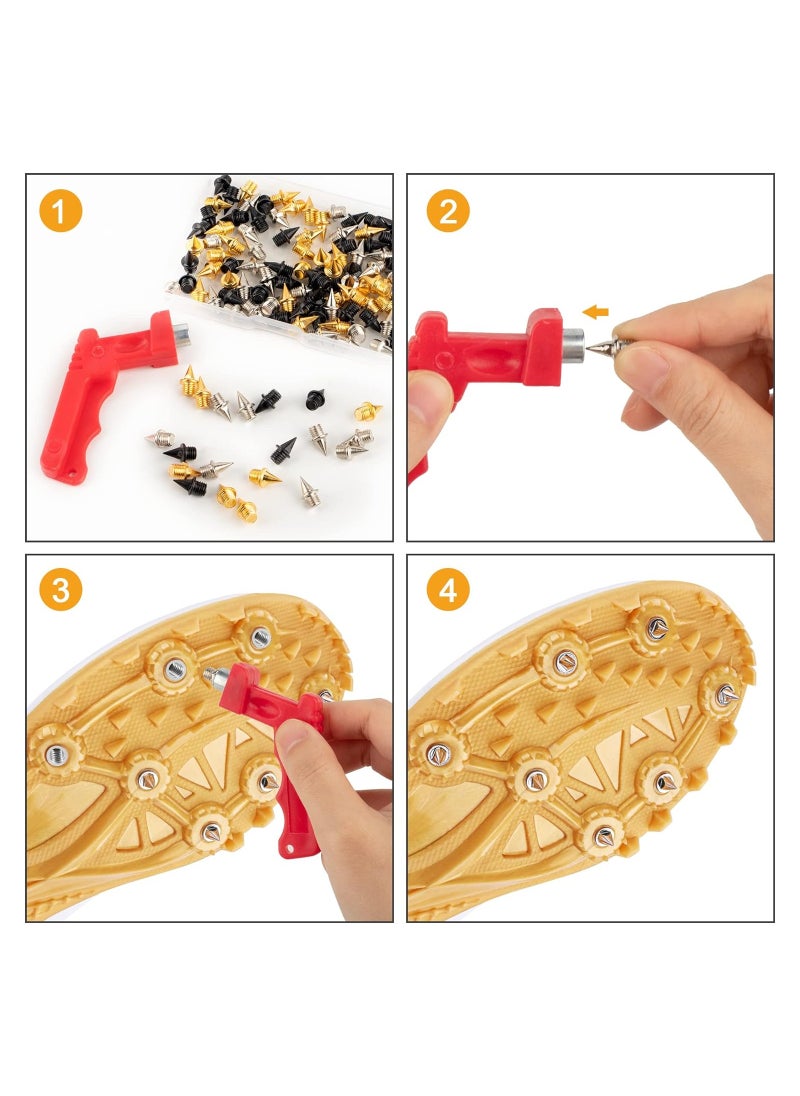 1

2

3

4