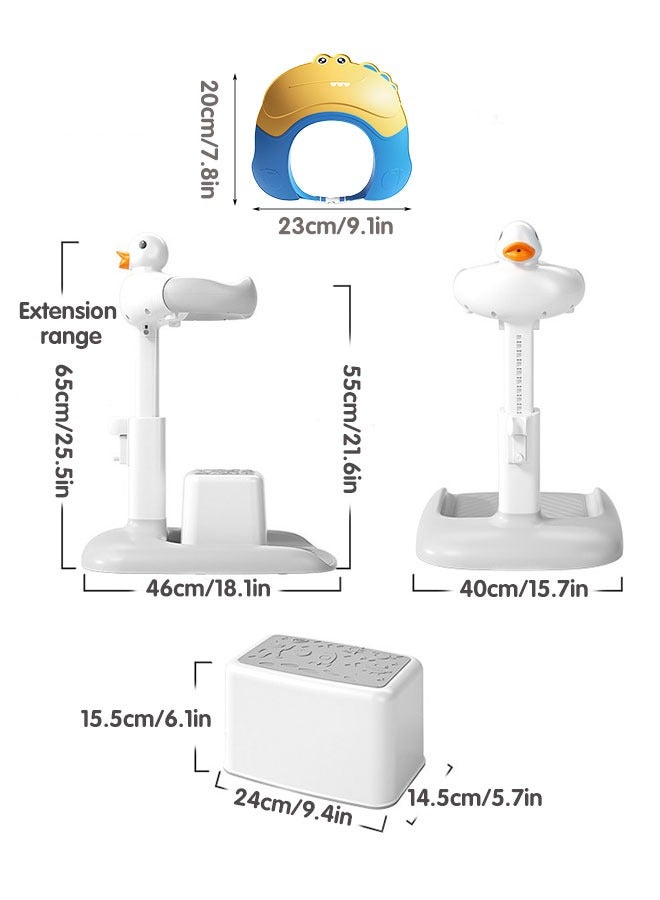 20cm/7.8in

23cm/9.1in

Extension range

65cm/25.5in

55cm/21.6in

46cm/18.1in

40cm/15.7in

15.5cm/6.1in

24cm/9.4in

14.5cm/5.7in