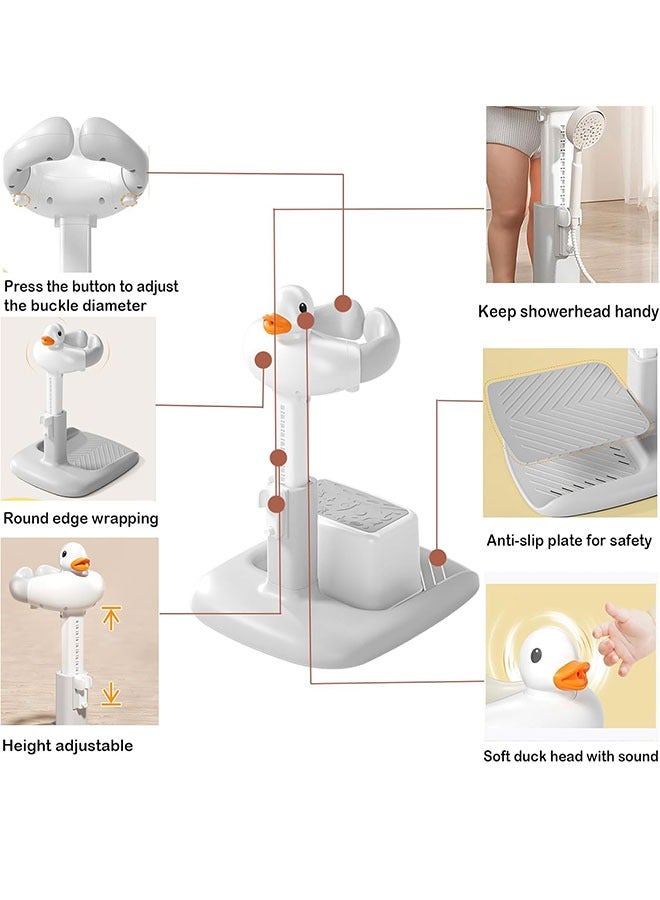 Press the button to adjust the buckle diameter

Round edge wrapping

Height adjustable

Keep showerhead handy

Anti-slip plate for safety

Soft duck head with sound