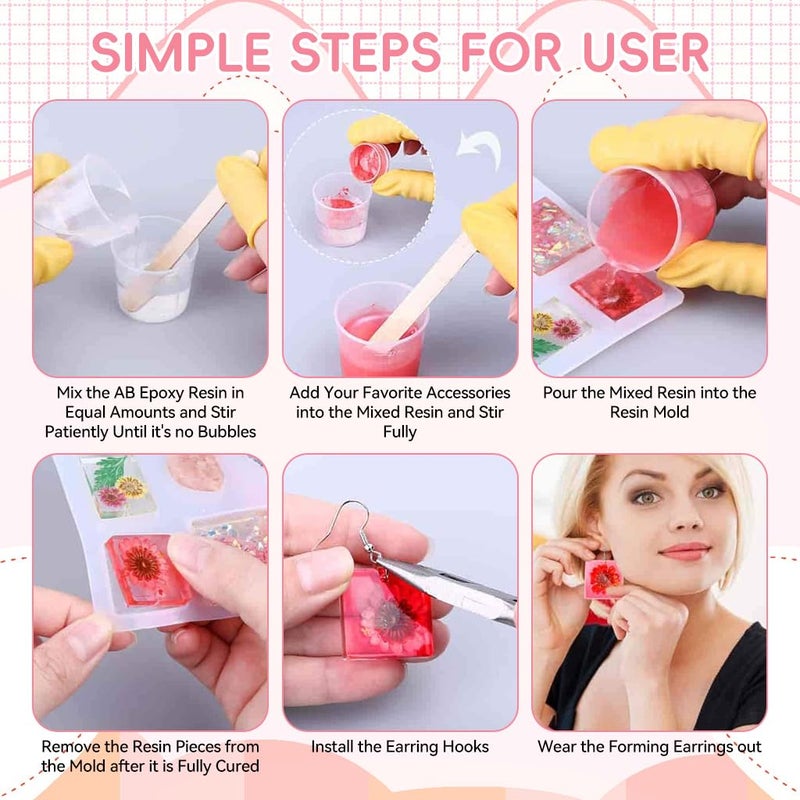 SIMPLE STEPS FOR USER

Mix the AB Epoxy Resin in Equal Amounts and Stir Patiently Until it's no Bubbles

Add Your Favorite Accessories into the Mixed Resin and Stir Fully

Pour the Mixed Resin into the Resin Mold

Remove the Resin Pieces from the Mold after it is Fully Cured

Install the Earring Hooks

Wear the Forming Earrings out