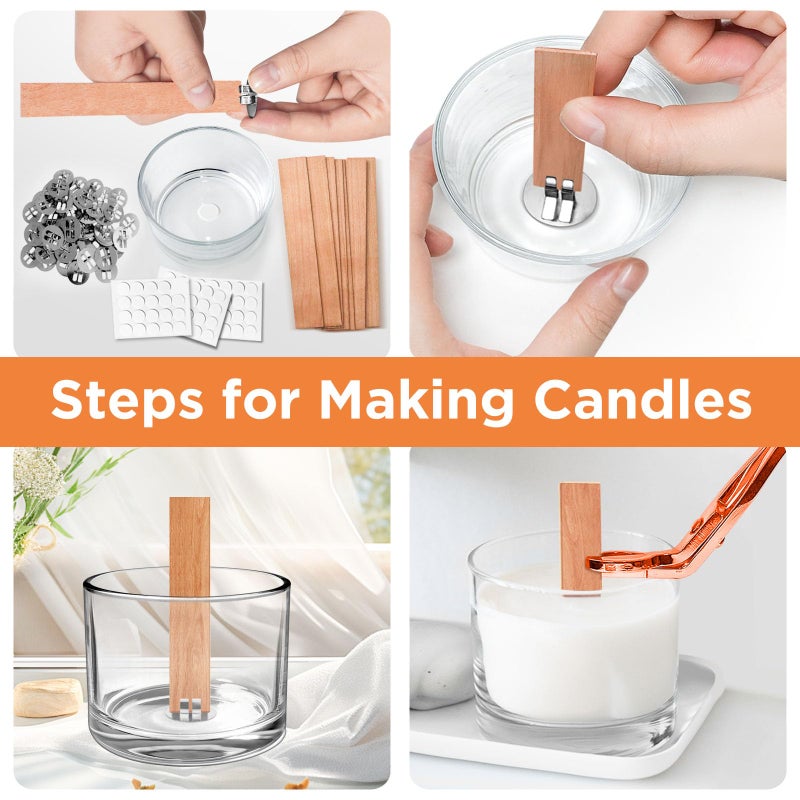 Steps for Making Candles