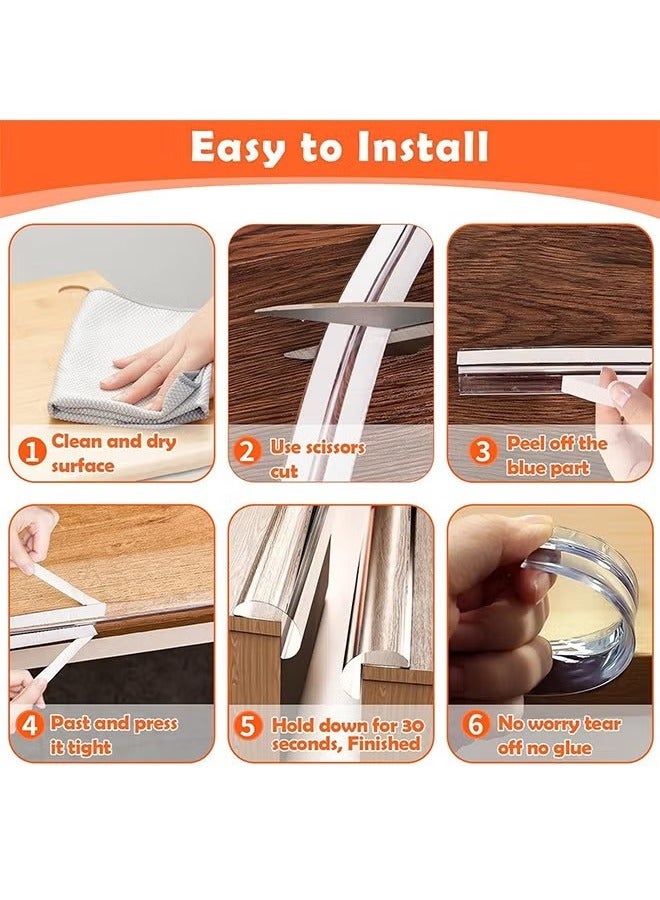 Easy to Install

1 Clean and dry surface

2 Use scissors cut

3 Peel off the blue part

4 Past and press it tight

5 Hold down for 30 seconds, Finished

6 No worry tear off no glue