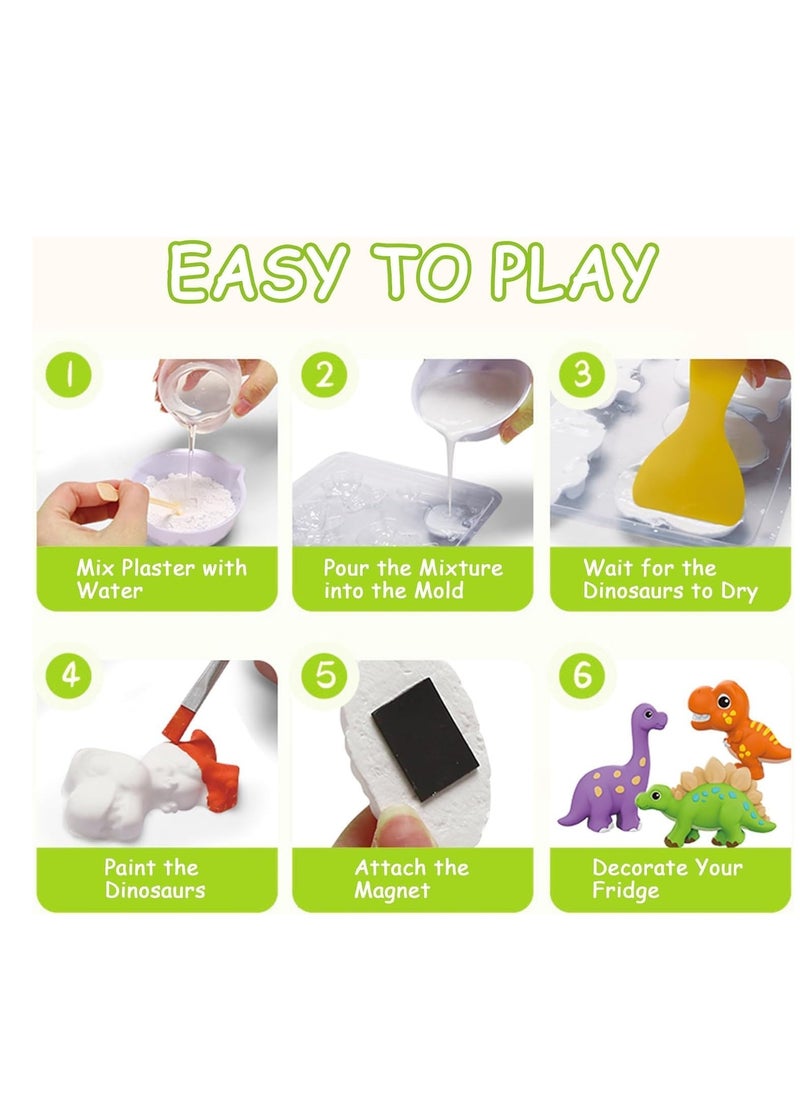 EASY TO PLAY

1
Mix Plaster with Water

2
Pour the Mixture into the Mold

3
Wait for the Dinosaurs to Dry

4
Paint the Dinosaurs

5
Attach the Magnet

6
Decorate Your Fridge