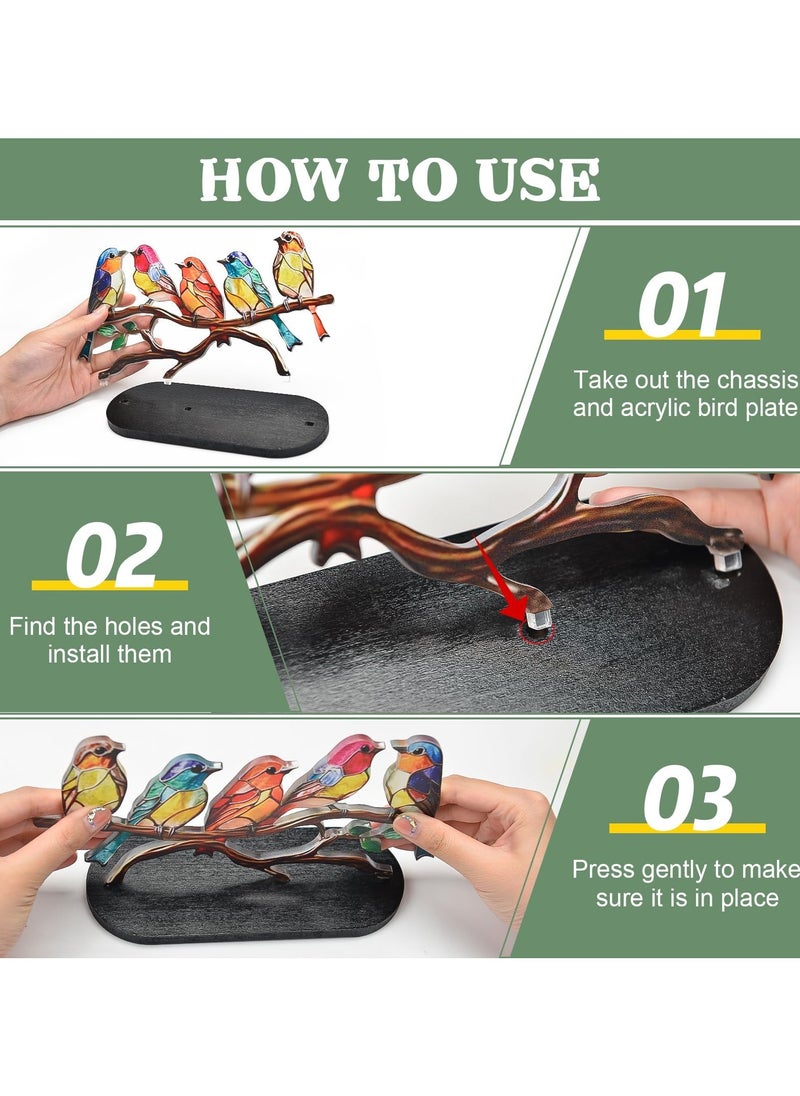 HOW TO USE

01

Take out the chassis and acrylic bird plate

02

Find the holes and install them

03

Press gently to make sure it is in place