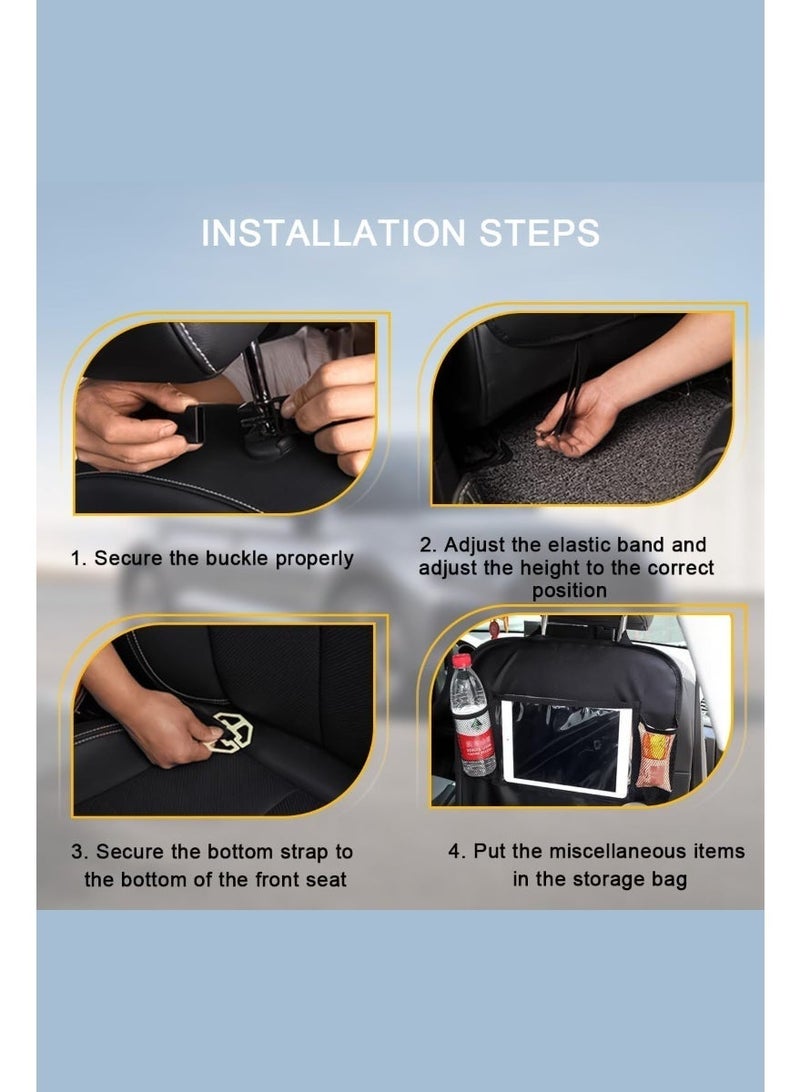 INSTALLATION STEPS

1. Secure the buckle properly

2. Adjust the elastic band and adjust the height to the correct position

3. Secure the bottom strap to the bottom of the front seat

4. Put the miscellaneous items in the storage bag