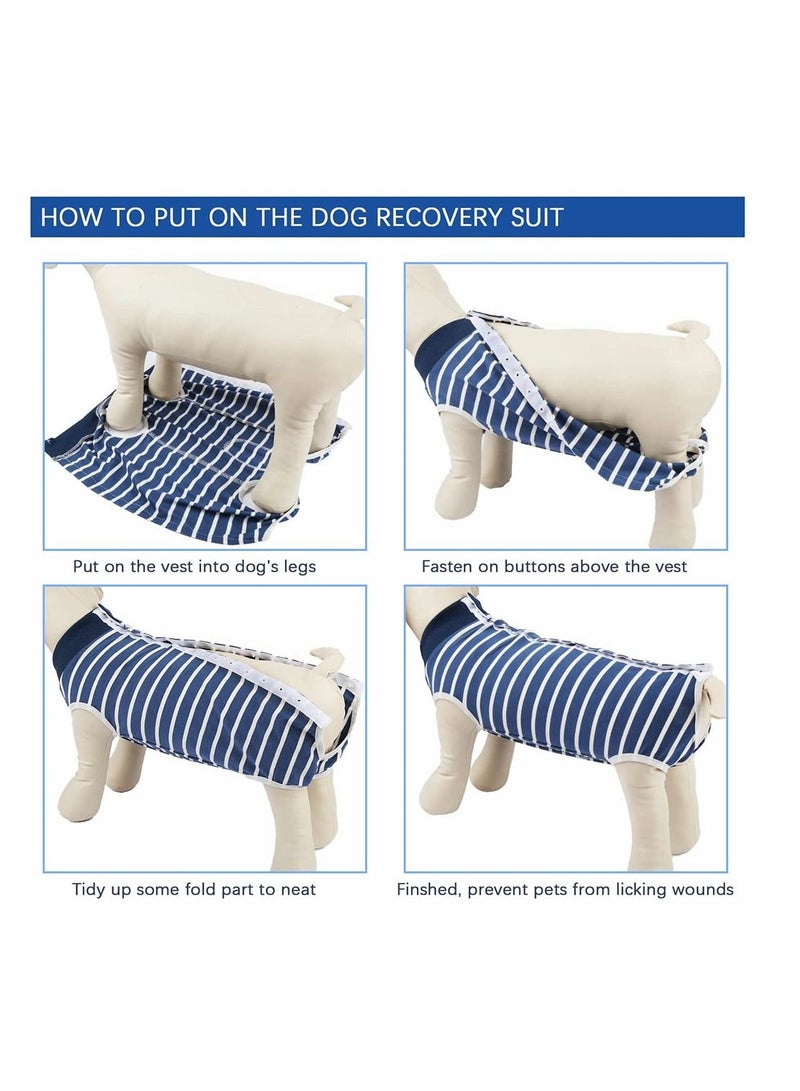 HOW TO PUT ON THE DOG RECOVERY SUIT

Put on the vest into dog's legs

Fasten on buttons above the vest

Tidy up some fold part to neat

Finshed, prevent pets from licking wounds