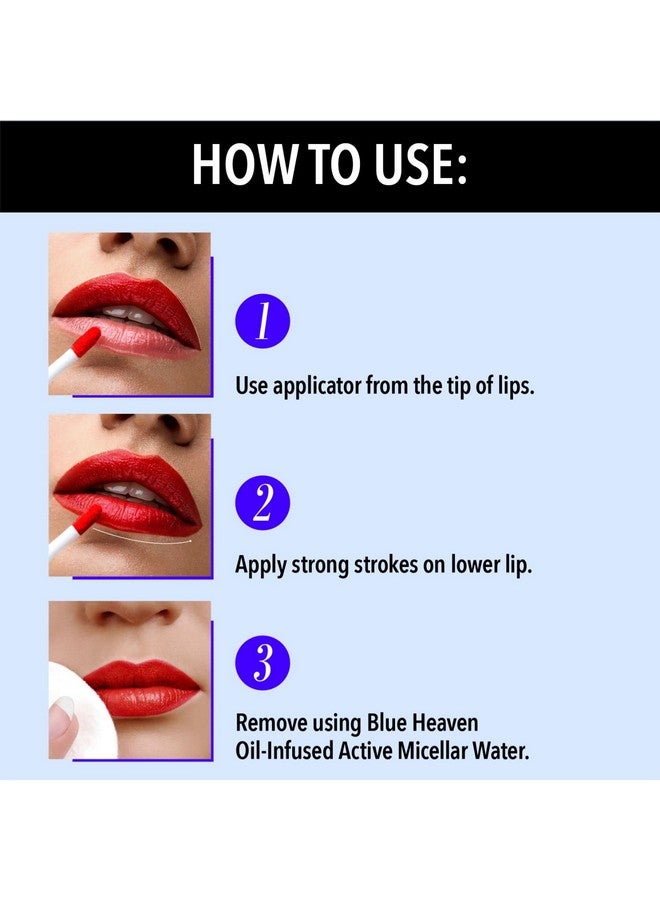 HOW TO USE:

1

Use applicator from the tip of lips.

2

Apply strong strokes on lower lip.

3

Remove using Blue Heaven Oil-Infused Active Micellar Water.