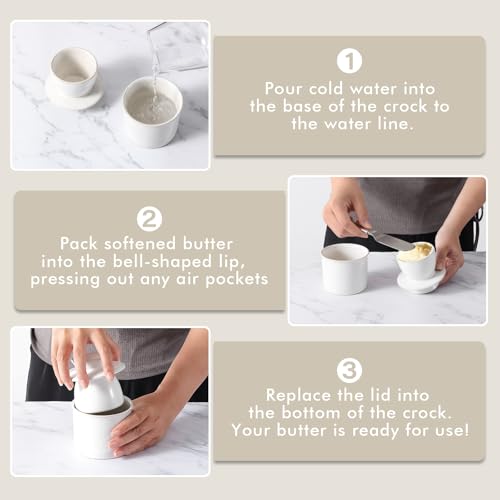 1
Pour cold water into the base of the crock to the water line.

2
Pack softened butter into the bell-shaped lip, pressing out any air pockets

3
Replace the lid into the bottom of the crock. Your butter is ready for use!