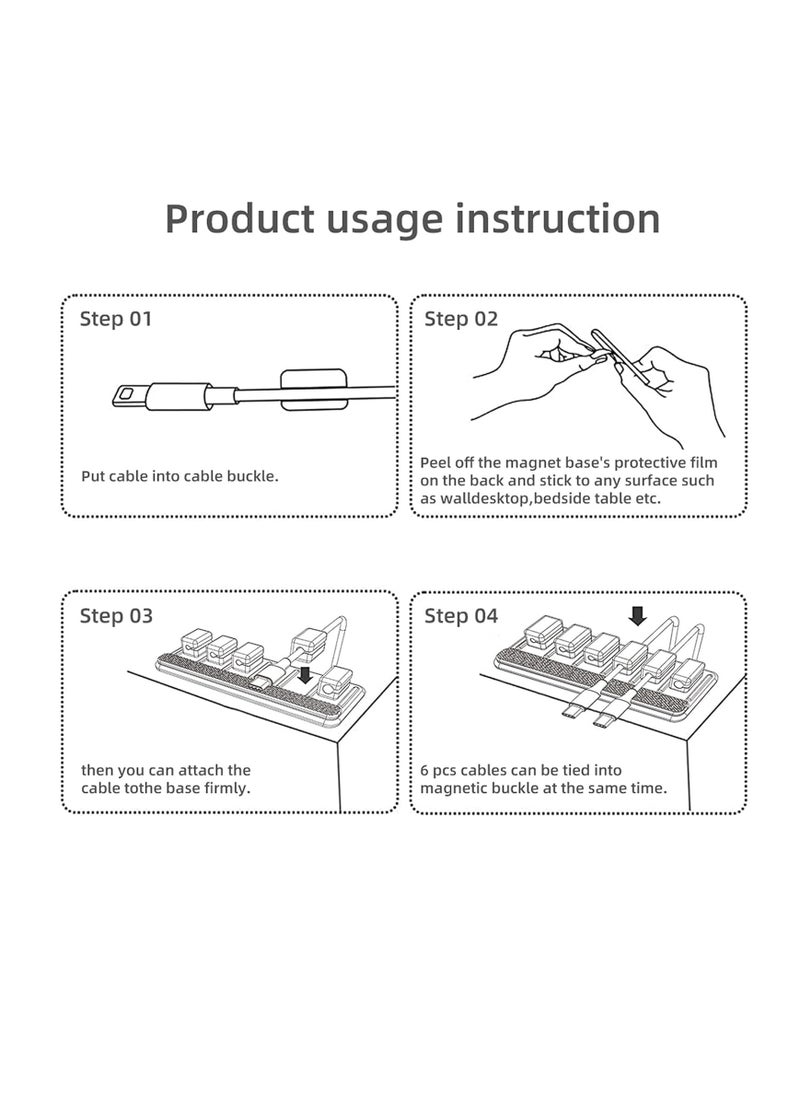 Product usage instruction

Step 01

Put cable into cable buckle.

Step 02

Peel off the magnet base's protective film on the back and stick to any surface such as walldesktop,bedside table etc.

Step 03

then you can attach the cable tothe base firmly.

Step 04

6 pcs cables can be tied into magnetic buckle at the same time.