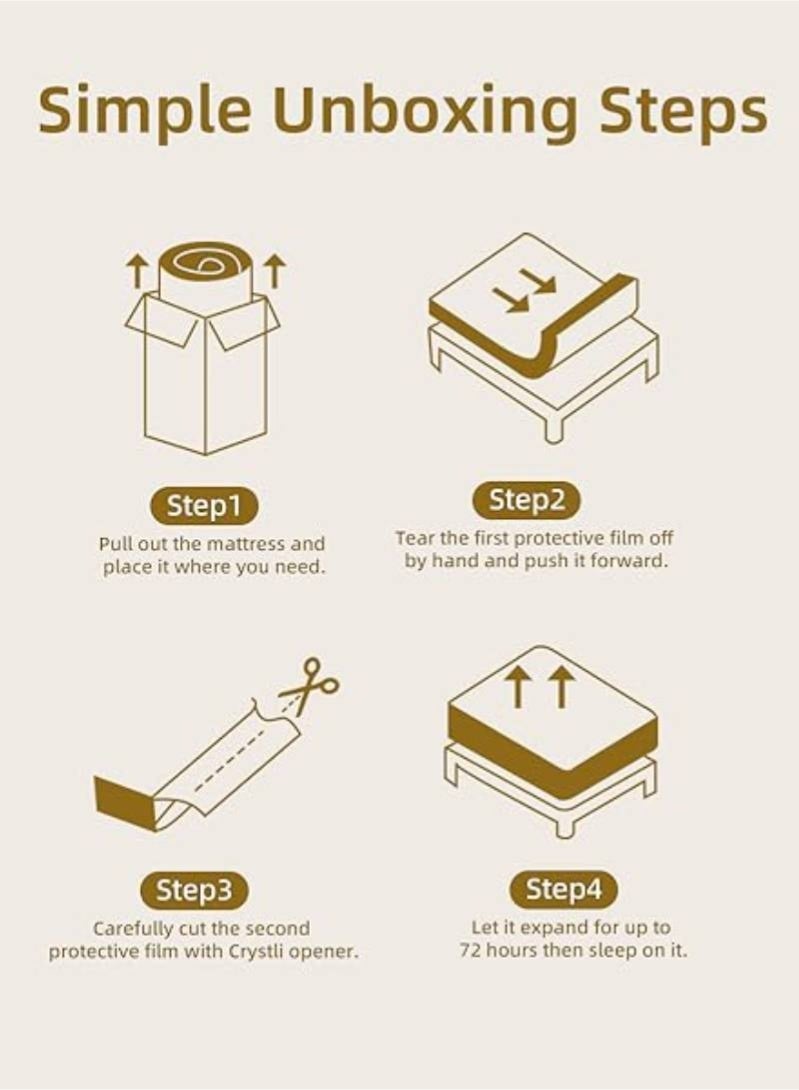 Simple Unboxing Steps

Step1
Pull out the mattress and place it where you need.

Step2
Tear the first protective film off by hand and push it forward.

Step3
Carefully cut the second protective film with Crystli opener.

Step4
Let it expand for up to 72 hours then sleep on it.