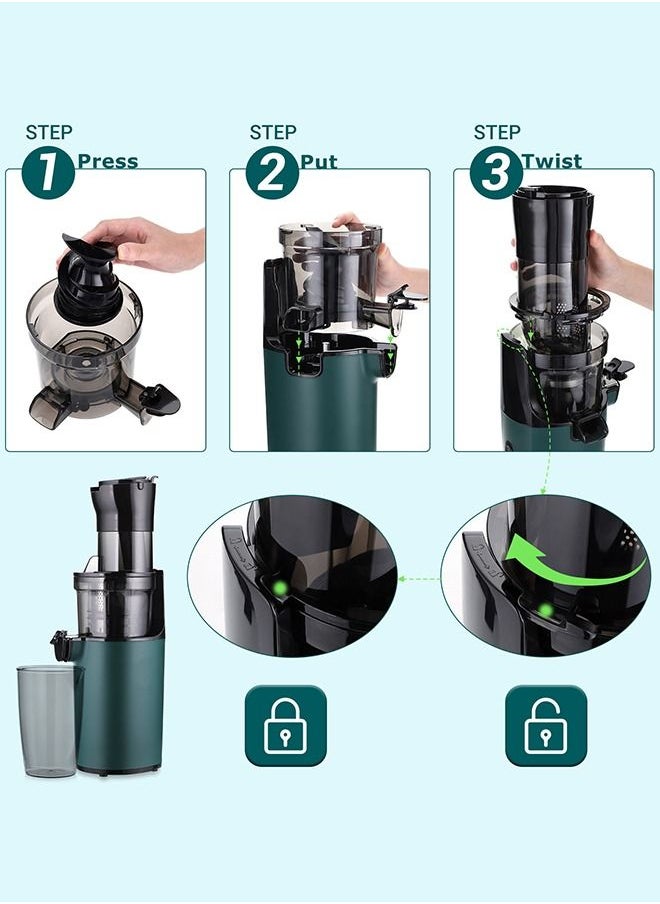 STEP 1 Press

STEP 2 Put

STEP 3 Twist