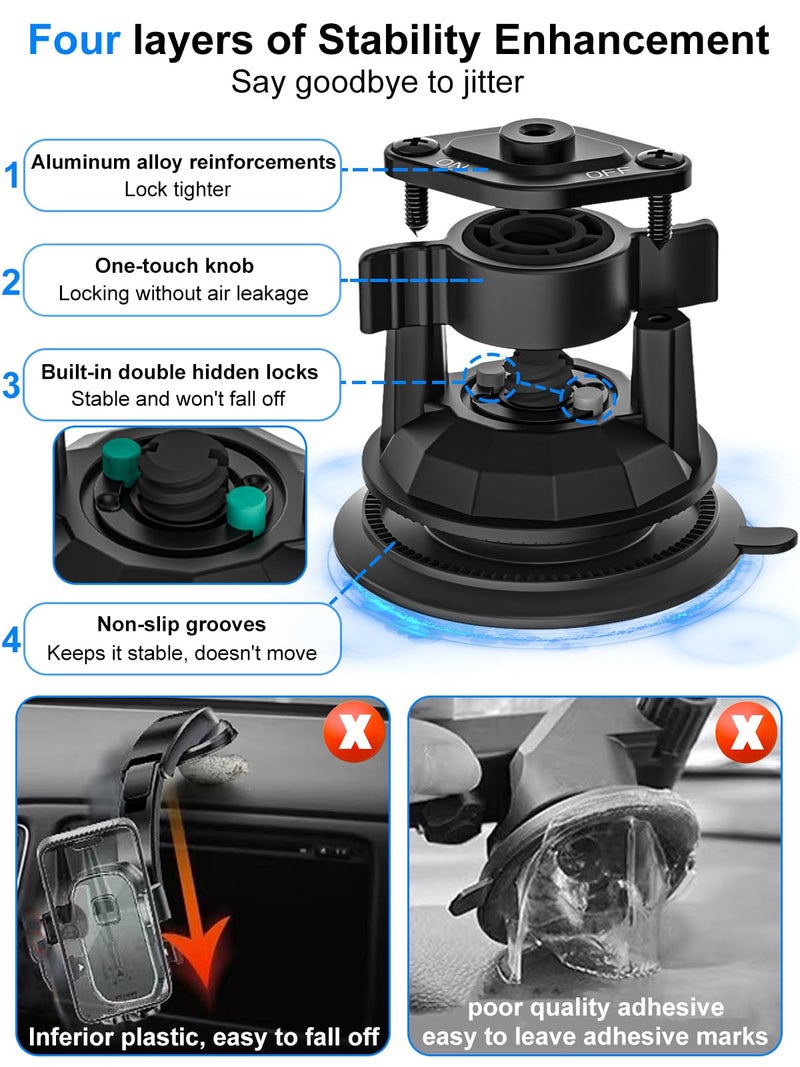 Four layers of Stability Enhancement
Say goodbye to jitter

1
Aluminum alloy reinforcements
Lock tighter

ON OFF

2
One-touch knob
Locking without air leakage

3
Built-in double hidden locks
Stable and won't fall off

4
Non-slip grooves
Keeps it stable, doesn't move

X
Inferior plastic, easy to fall off

X
poor quality adhesive
easy to leave adhesive marks