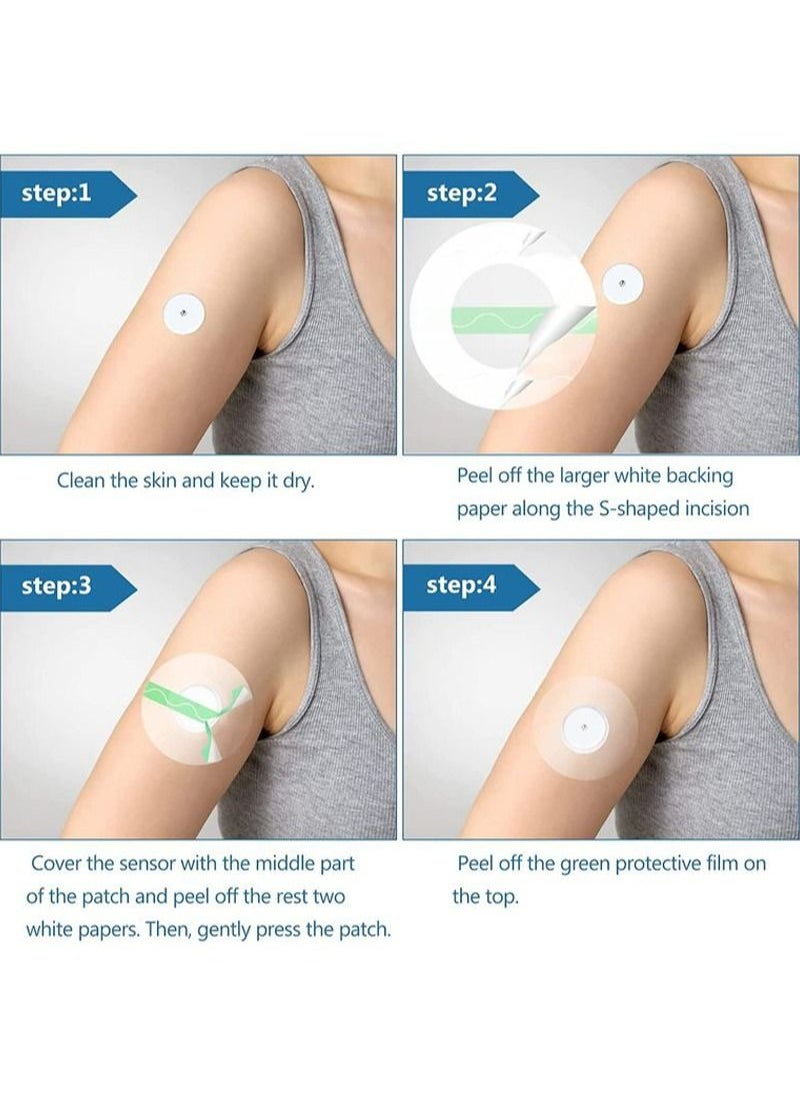 step:1

Clean the skin and keep it dry.

step:2

Peel off the larger white backing paper along the S-shaped incision

step:3

Cover the sensor with the middle part of the patch and peel off the rest two white papers. Then, gently press the patch.

step:4

Peel off the green protective film on the top.