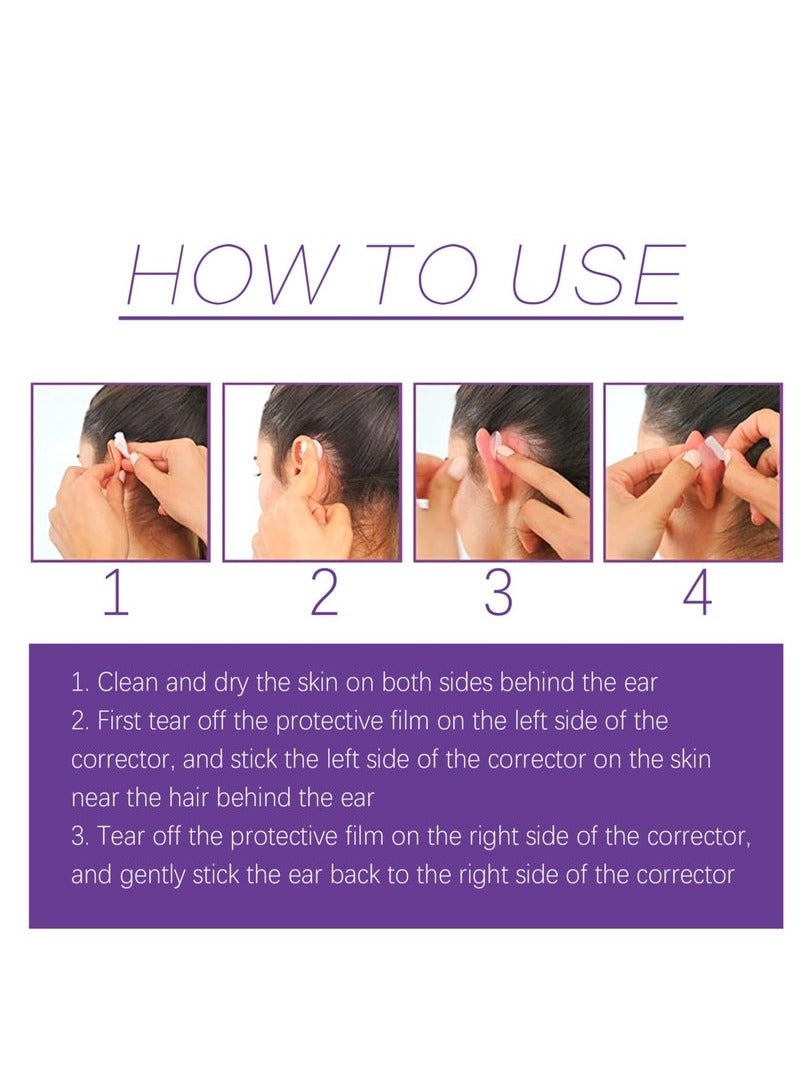 HOW TO USE

1

2

3

4

1. Clean and dry the skin on both sides behind the ear
2. First tear off the protective film on the left side of the corrector, and stick the left side of the corrector on the skin near the hair behind the ear
3. Tear off the protective film on the right side of the corrector, and gently stick the ear back to the right side of the corrector