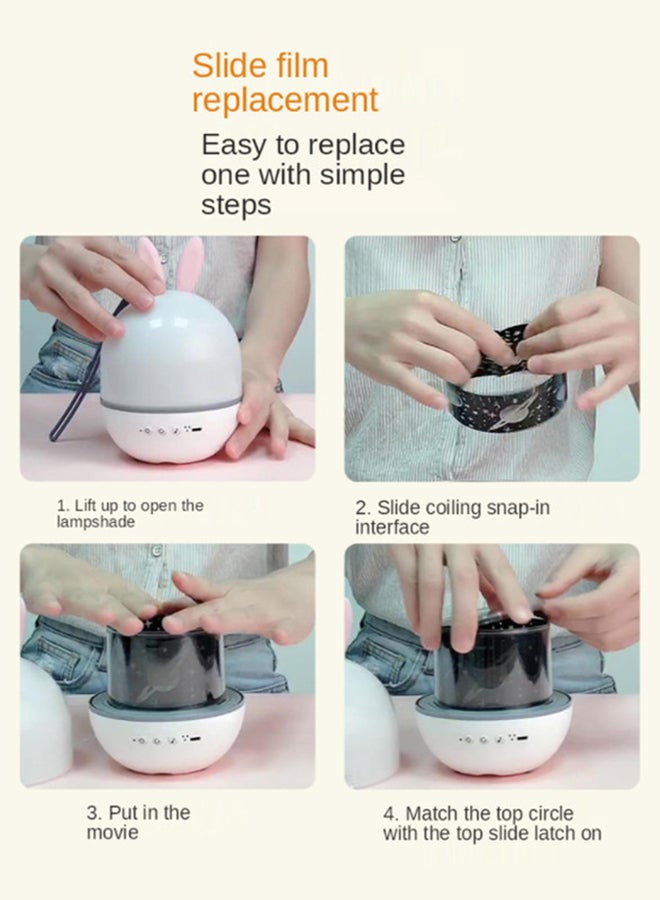 Slide film replacement

Easy to replace one with simple steps

1. Lift up to open the lampshade

2. Slide coiling snap-in interface

3. Put in the movie

4. Match the top circle with the top slide latch on