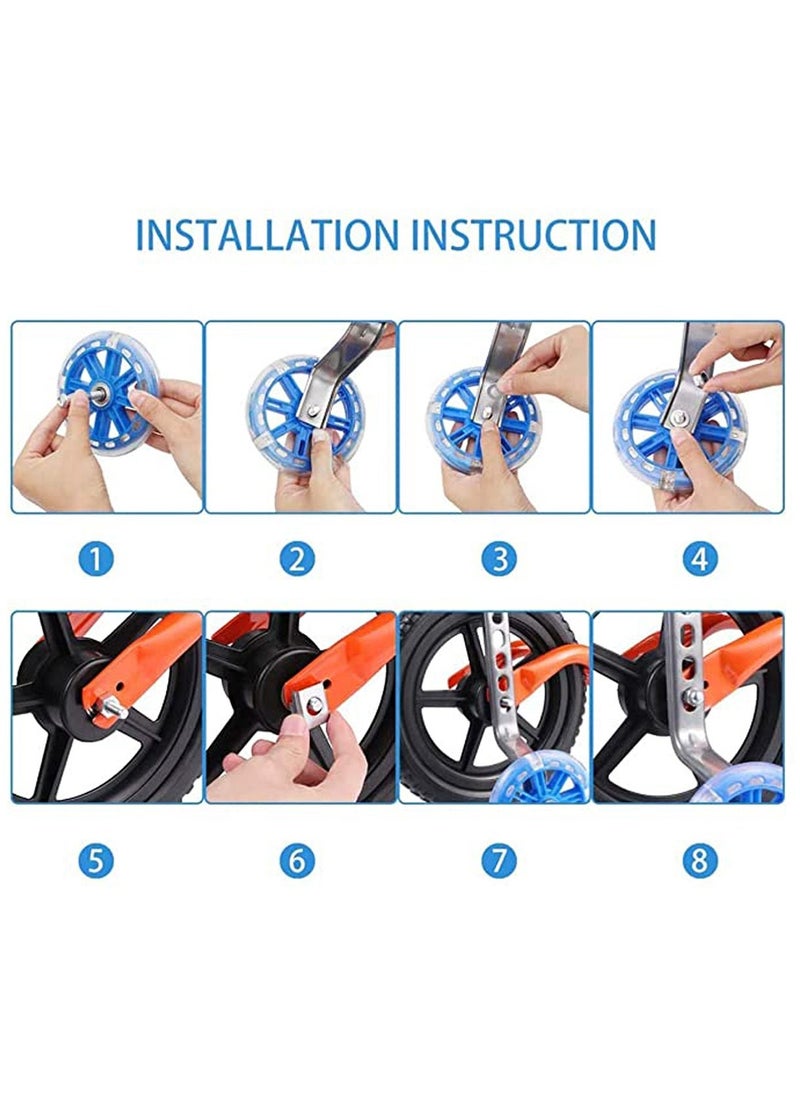 INSTALLATION INSTRUCTION

1

2

3

4

5

6

7

8