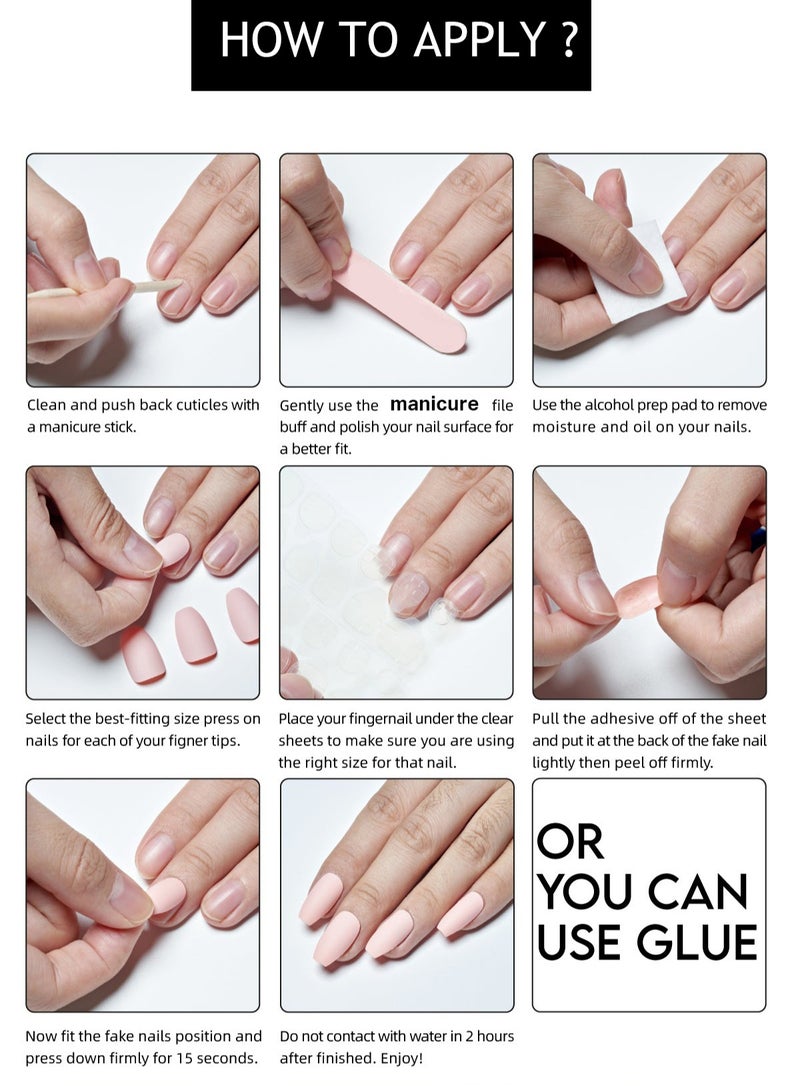 HOW TO APPLY ?

Clean and push back cuticles with a manicure stick.

Gently use the manicure file buff and polish your nail surface for a better fit.

Use the alcohol prep pad to remove moisture and oil on your nails.

Select the best-fitting size press on nails for each of your figner tips.

Place your fingernail under the clear sheets to make sure you are using the right size for that nail.

Pull the adhesive off of the sheet and put it at the back of the fake nail lightly then peel off firmly.

Now fit the fake nails position and press down firmly for 15 seconds.

Do not contact with water in 2 hours after finished. Enjoy!

OR YOU CAN USE GLUE