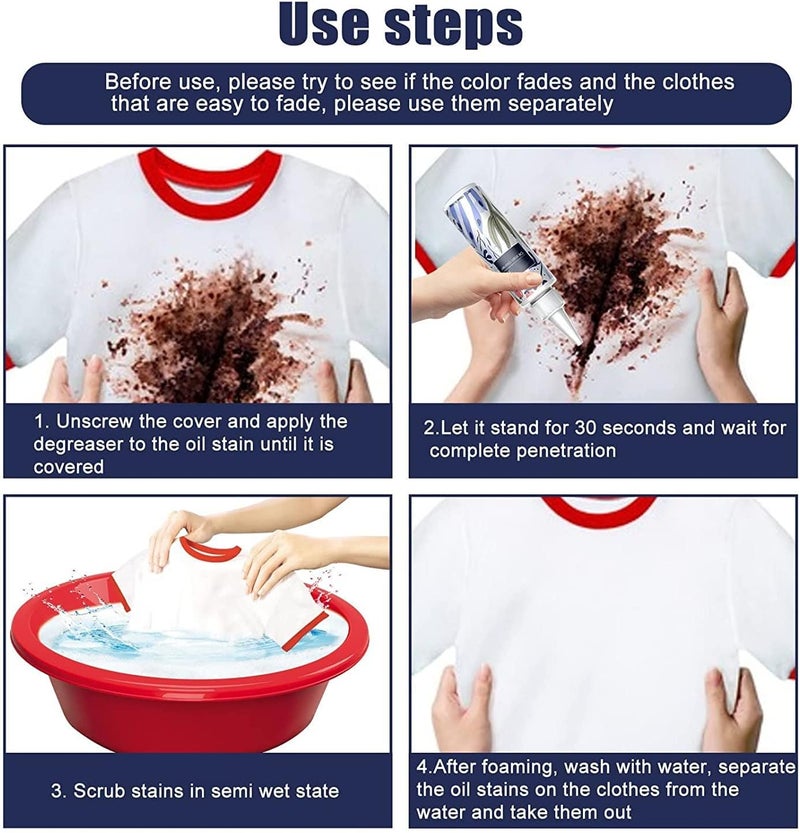 Use steps

Before use, please try to see if the color fades and the clothes that are easy to fade, please use them separately

1. Unscrew the cover and apply the degreaser to the oil stain until it is covered

2.Let it stand for 30 seconds and wait for complete penetration

3. Scrub stains in semi wet state

4.After foaming, wash with water, separate the oil stains on the clothes from the water and take them out