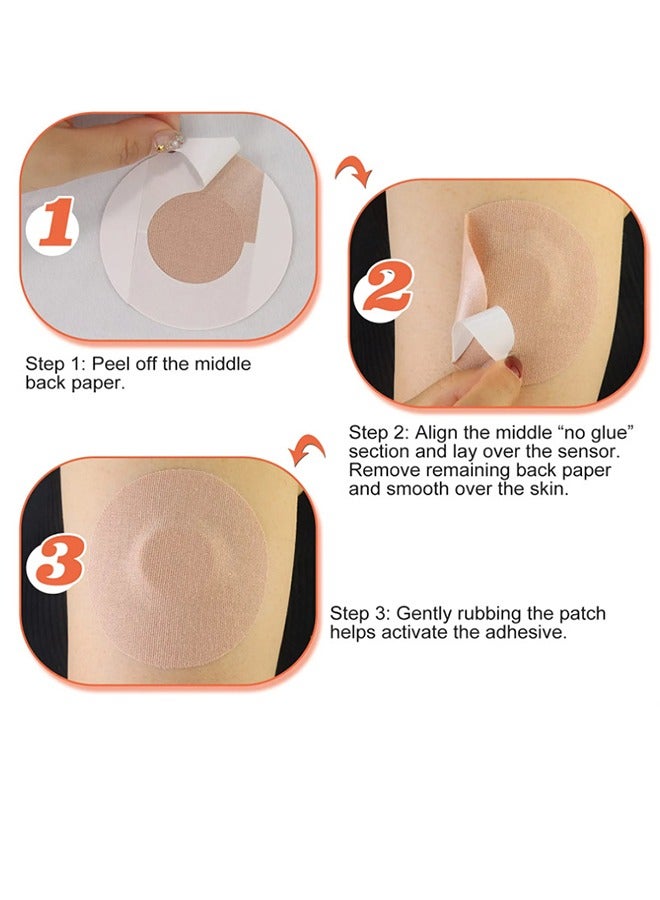 1

Step 1: Peel off the middle back paper.

2

Step 2: Align the middle “no glue” section and lay over the sensor. Remove remaining back paper and smooth over the skin.

3

Step 3: Gently rubbing the patch helps activate the adhesive.