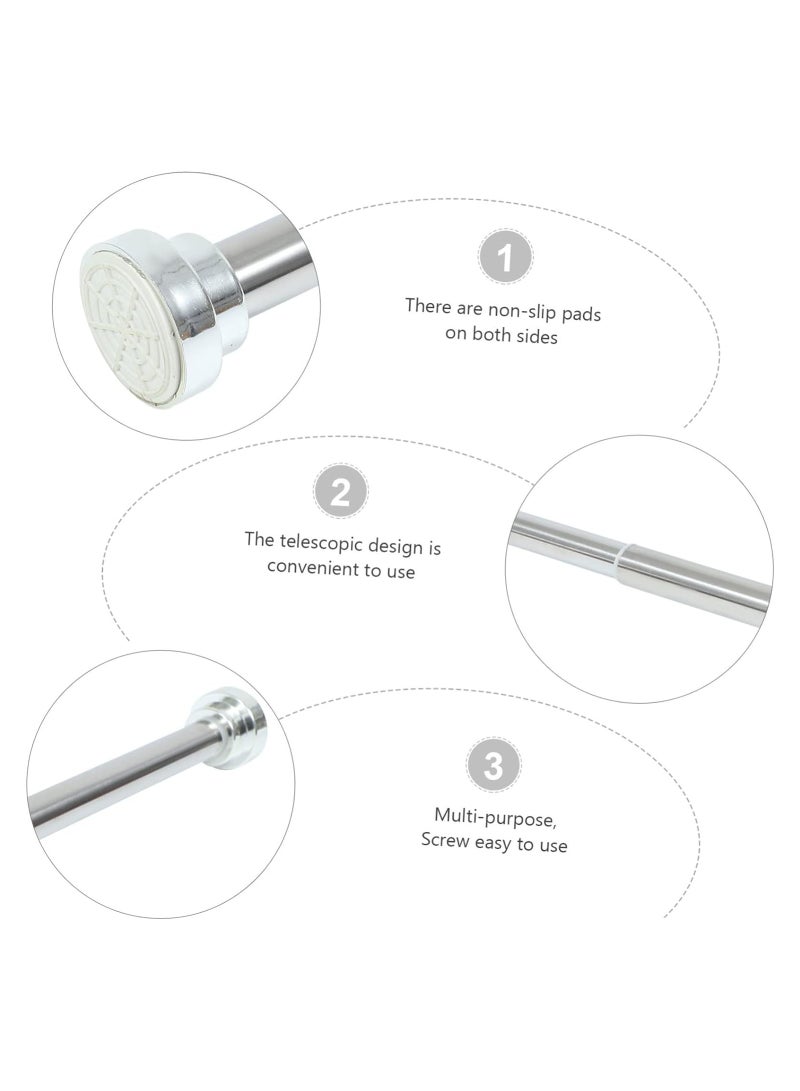 1

There are non-slip pads on both sides

2

The telescopic design is convenient to use

3

Multi-purpose, Screw easy to use