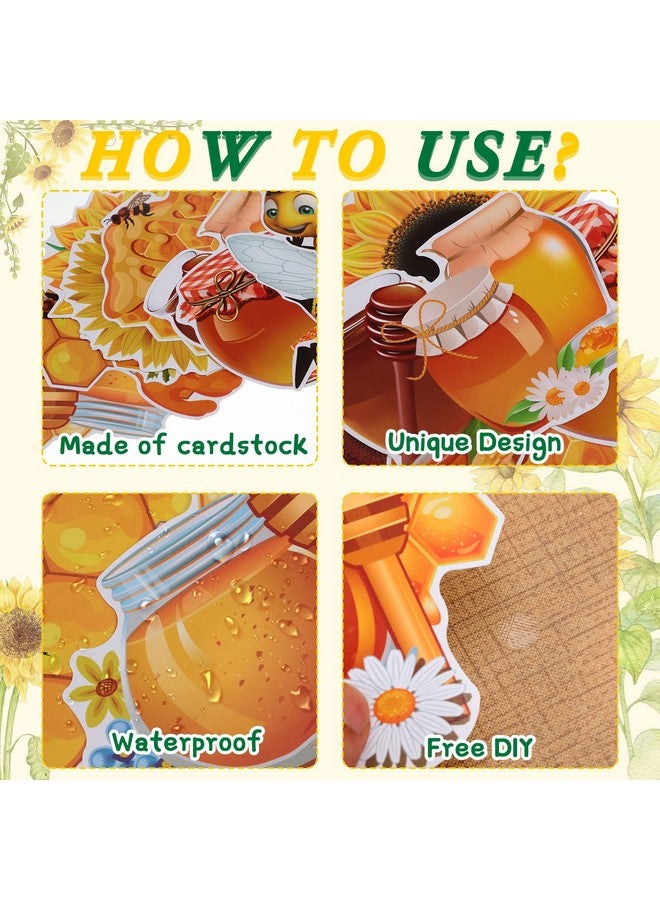 HOW TO USE?

Made of cardstock

Unique Design

Waterproof

Free DIY