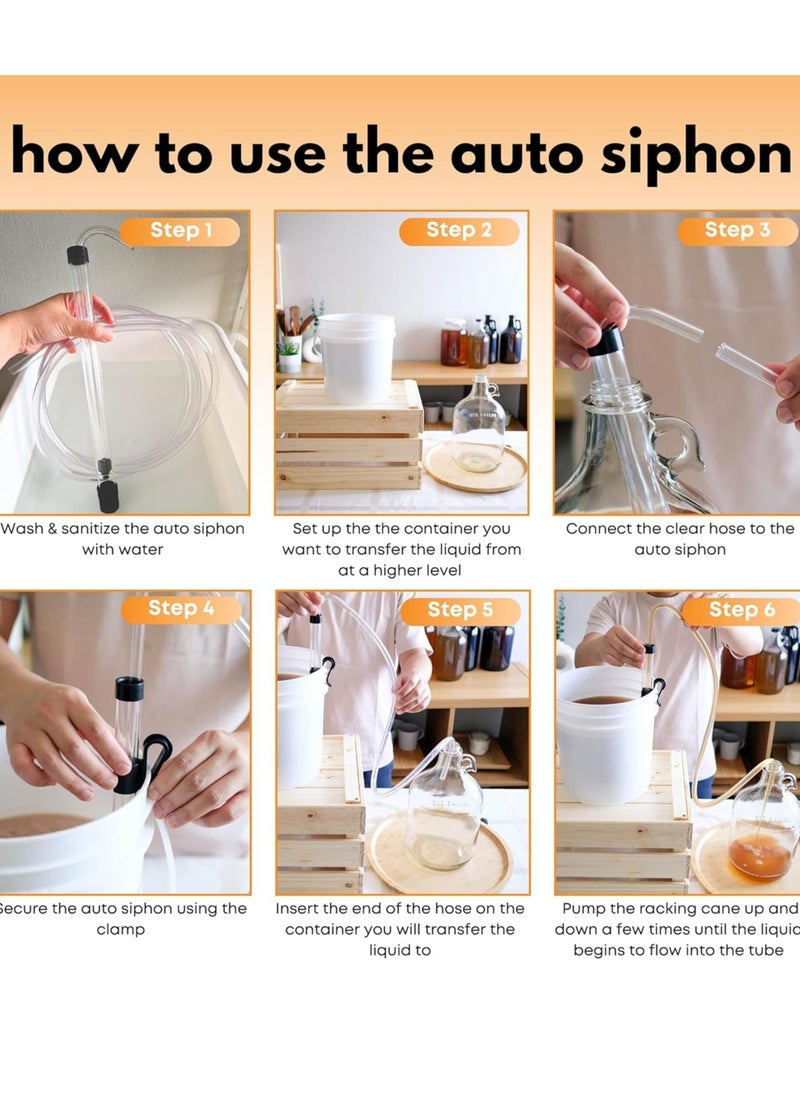 how to use the auto siphon

Step 1

Wash & sanitize the auto siphon with water

Step 2

Set up the the container you want to transfer the liquid from at a higher level

Step 3

Connect the clear hose to the auto siphon

Step 4

Secure the auto siphon using the clamp

Step 5

Insert the end of the hose on the container you will transfer the liquid to

Step 6

Pump the racking cane up and down a few times until the liquid begins to flow into the tube