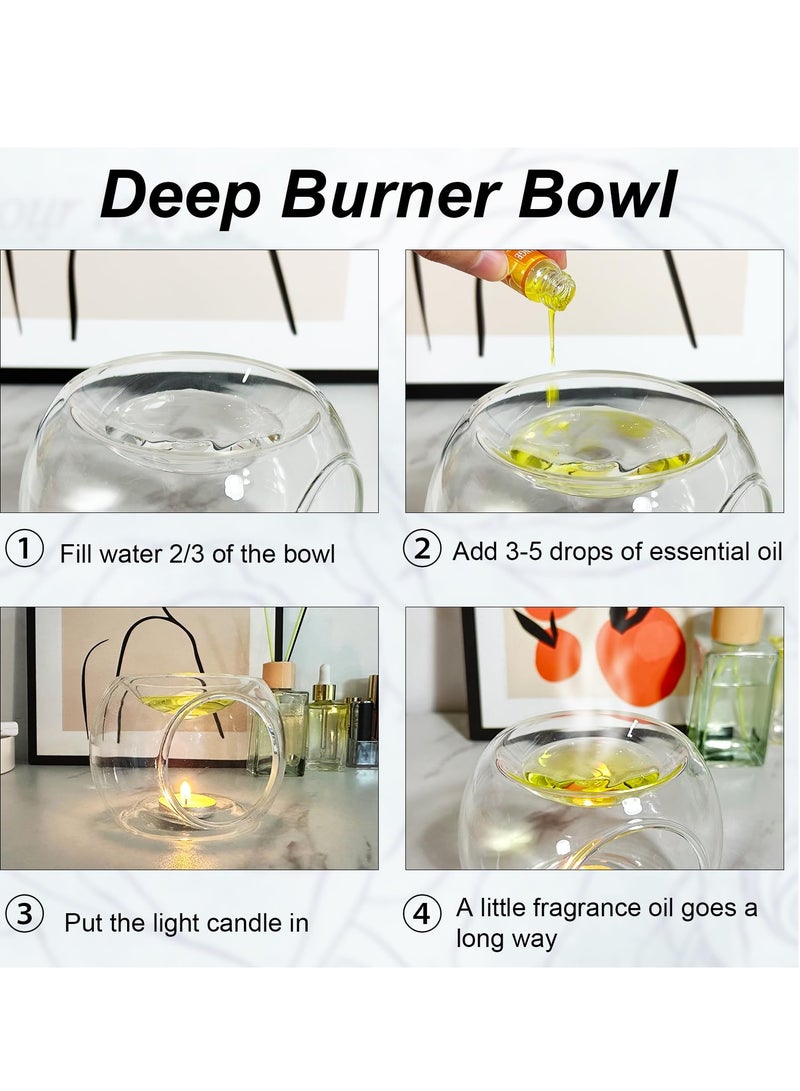 Deep Burner Bowl

① Fill water 2/3 of the bowl

② Add 3-5 drops of essential oil

③ Put the light candle in

④ A little fragrance oil goes a long way