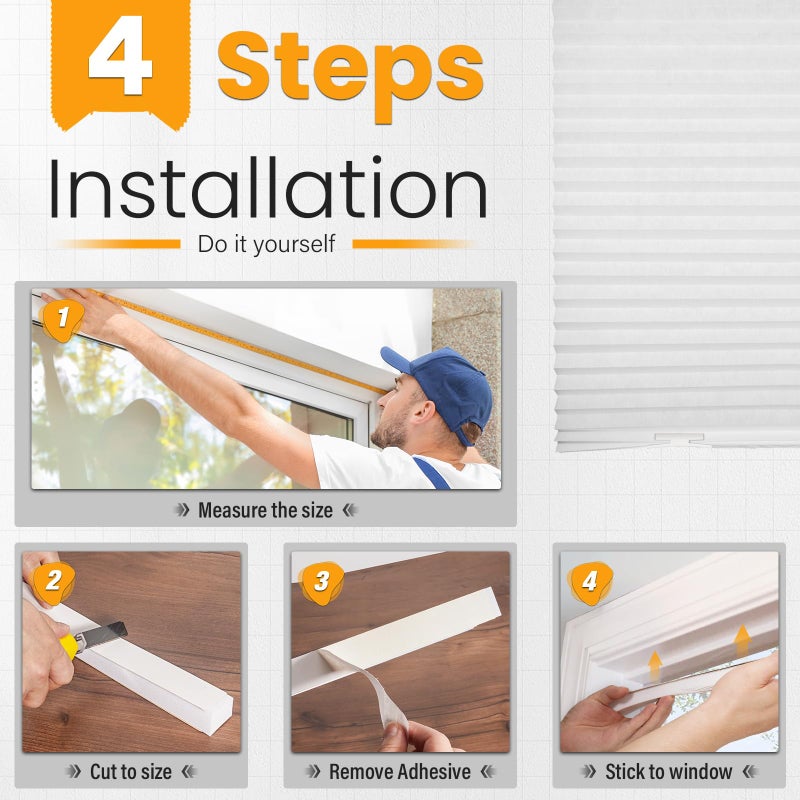 4 Steps

Installation

Do it yourself

1

Measure the size

2

Cut to size

3

Remove Adhesive

4

Stick to window