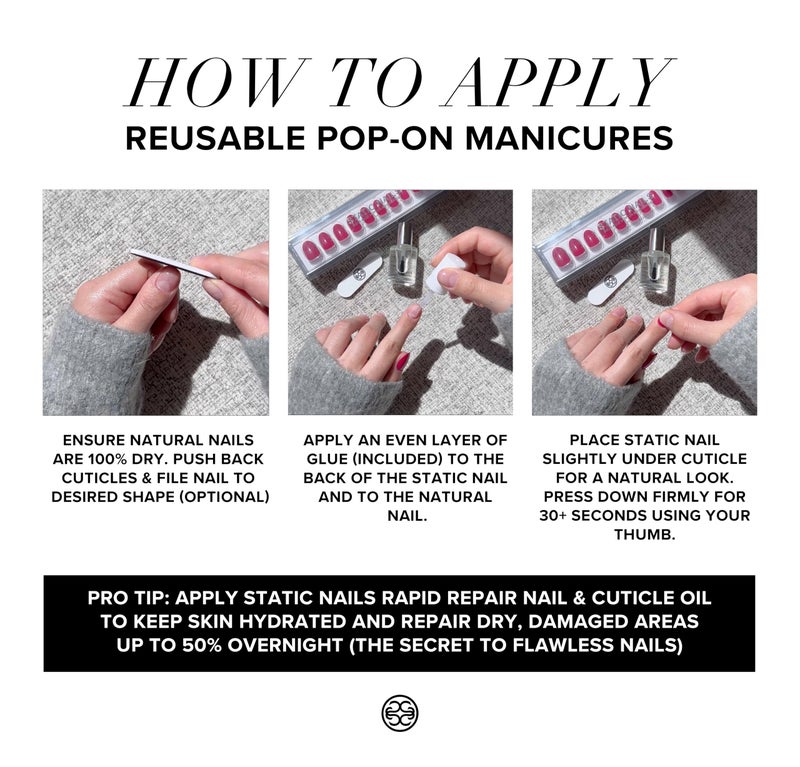 HOW TO APPLY
REUSABLE POP-ON MANICURES

ENSURE NATURAL NAILS ARE 100% DRY. PUSH BACK CUTICLES & FILE NAIL TO DESIRED SHAPE (OPTIONAL)

APPLY AN EVEN LAYER OF GLUE (INCLUDED) TO THE BACK OF THE STATIC NAIL AND TO THE NATURAL NAIL.

PLACE STATIC NAIL SLIGHTLY UNDER CUTICLE FOR A NATURAL LOOK. PRESS DOWN FIRMLY FOR 30+ SECONDS USING YOUR THUMB.

PRO TIP: APPLY STATIC NAILS RAPID REPAIR NAIL & CUTICLE OIL TO KEEP SKIN HYDRATED AND REPAIR DRY, DAMAGED AREAS UP TO 50% OVERNIGHT (THE SECRET TO FLAWLESS NAILS)