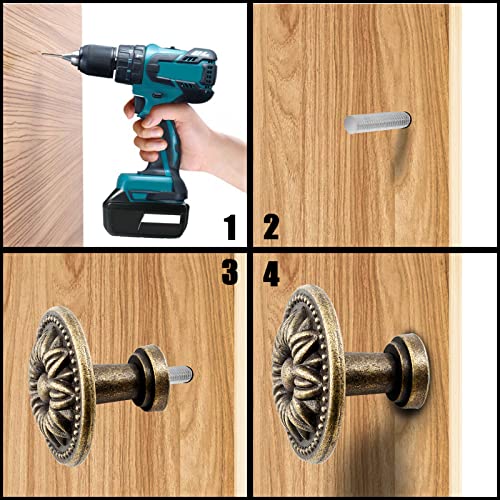 1
2
3
4