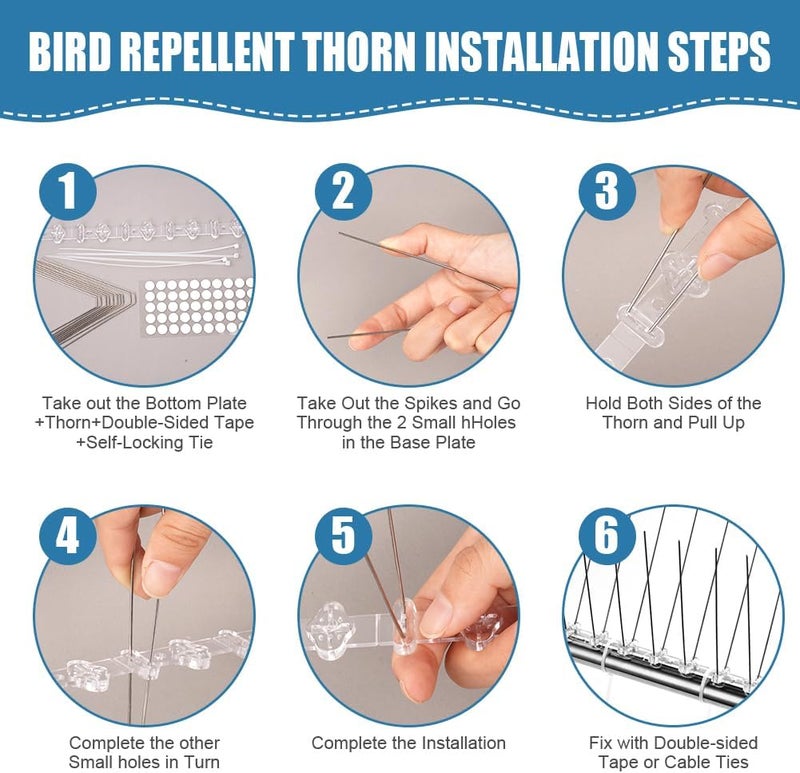 BIRD REPELLENT THORN INSTALLATION STEPS

1

Take out the Bottom Plate +Thorn+Double-Sided Tape +Self-Locking Tie

2

Take Out the Spikes and Go Through the 2 Small hHoles in the Base Plate

3

Hold Both Sides of the Thorn and Pull Up

4

Complete the other Small holes in Turn

5

Complete the Installation

6

Fix with Double-sided Tape or Cable Ties