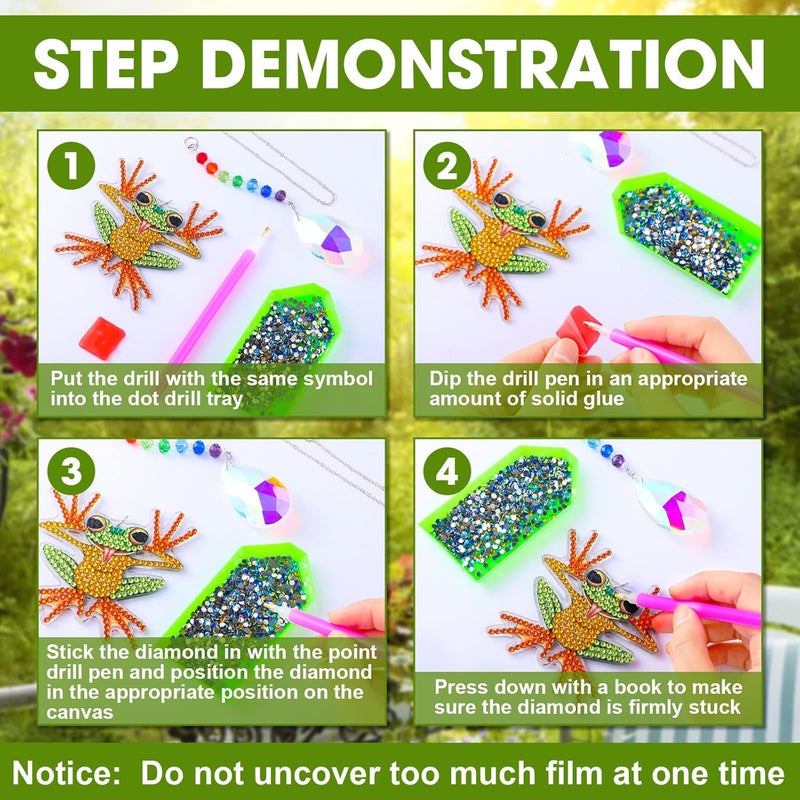 STEP DEMONSTRATION

1

Put the drill with the same symbol into the dot drill tray

2

Dip the drill pen in an appropriate amount of solid glue

3

Stick the diamond in with the point drill pen and position the diamond in the appropriate position on the canvas

4

Press down with a book to make sure the diamond is firmly stuck

Notice: Do not uncover too much film at one time