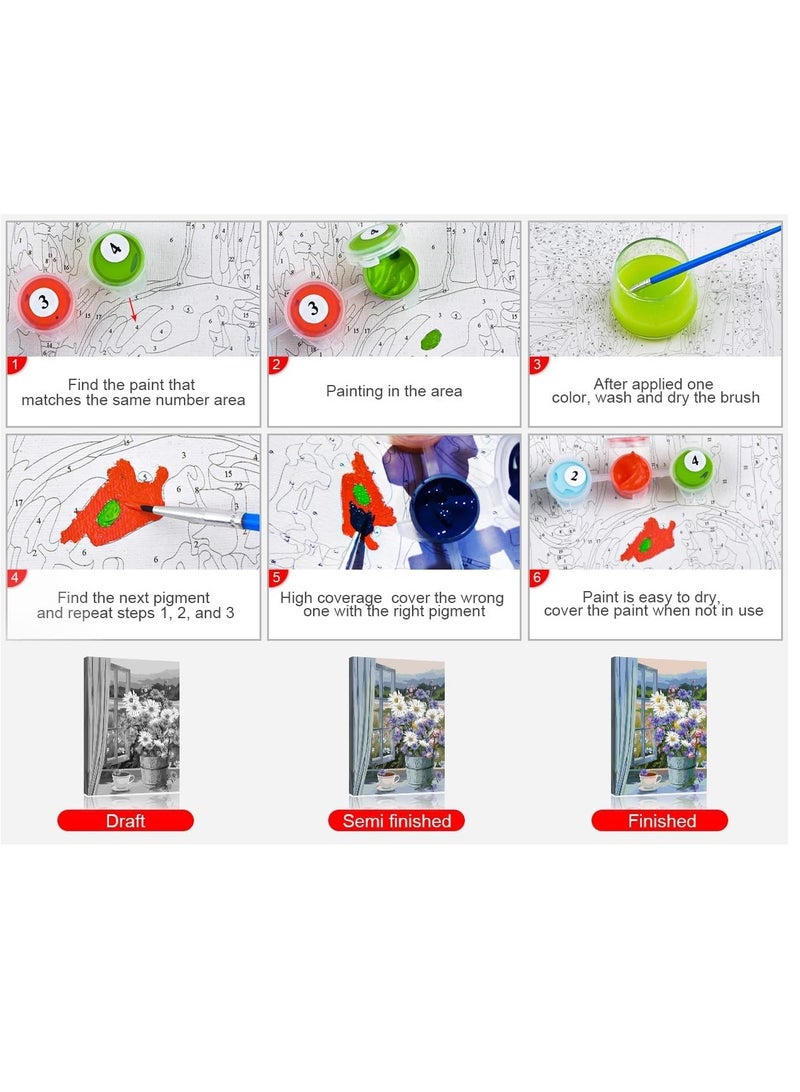 1
Find the paint that matches the same number area

2
Painting in the area

3
After applied one color, wash and dry the brush

4
Find the next pigment and repeat steps 1, 2, and 3

5
High coverage cover the wrong one with the right pigment

6
Paint is easy to dry, cover the paint when not in use

Draft

Semi finished

Finished