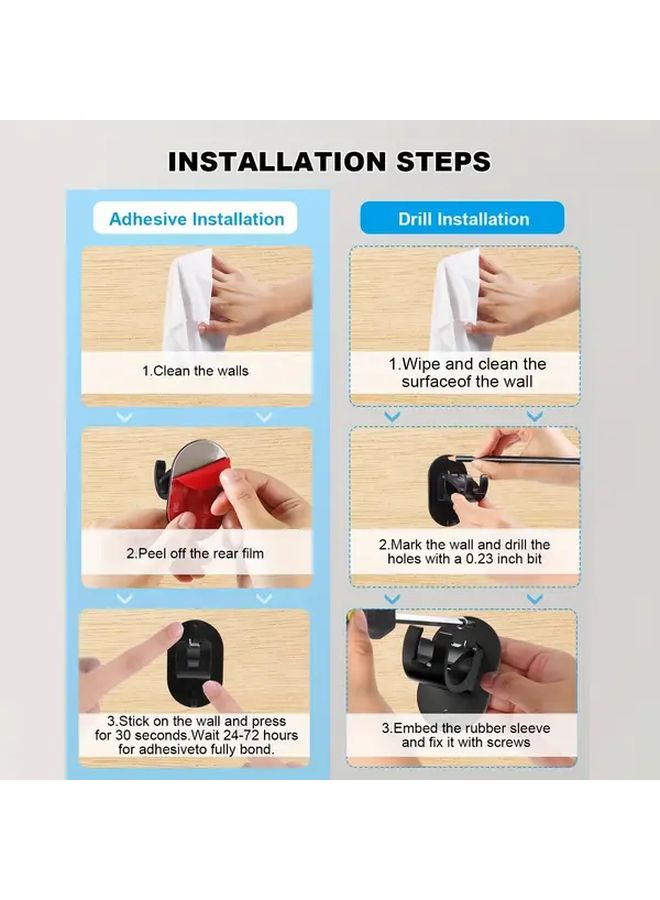 INSTALLATION STEPS

Adhesive Installation

1.Clean the walls

2.Peel off the rear film

3.Stick on the wall and press for 30 seconds.Wait 24-72 hours for adhesiveto fully bond.

Drill Installation

1.Wipe and clean the surfaceof the wall

2.Mark the wall and drill the holes with a 0.23 inch bit

3.Embed the rubber sleeve and fix it with screws