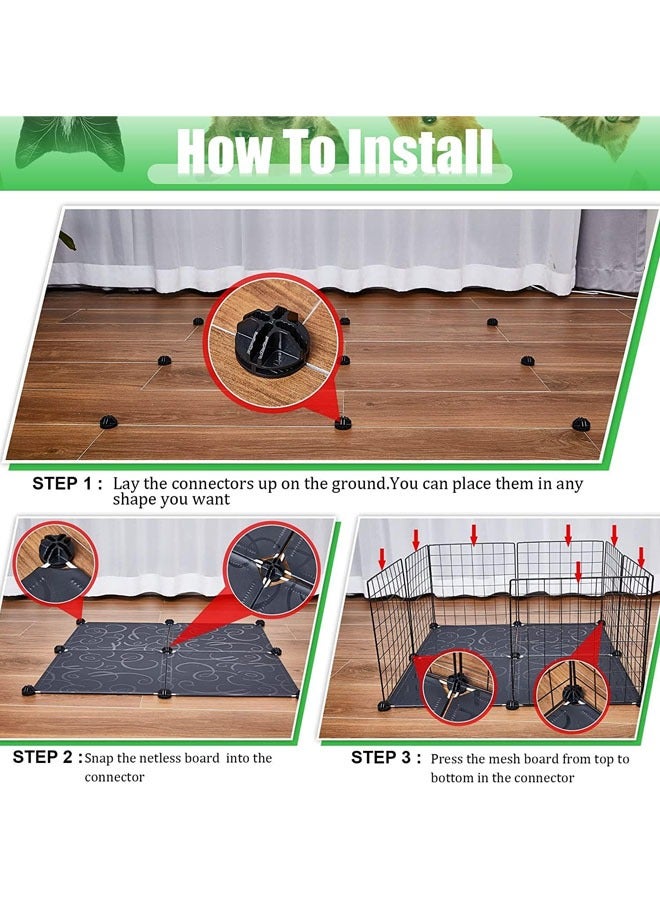 How To Install

STEP 1 : Lay the connectors up on the ground.You can place them in any shape you want

STEP 2 : Snap the netless board into the connector

STEP 3 : Press the mesh board from top to bottom in the connector