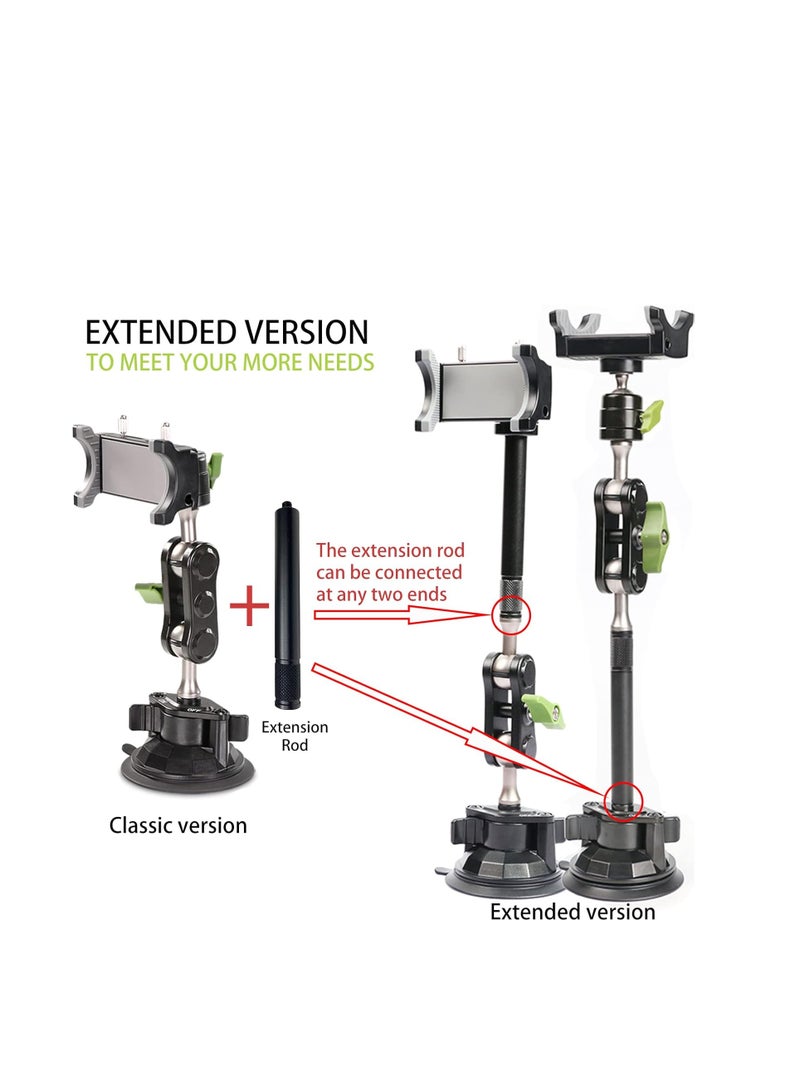 EXTENDED VERSION
TO MEET YOUR MORE NEEDS

The extension rod can be connected at any two ends

Extension Rod

Classic version

Extended version