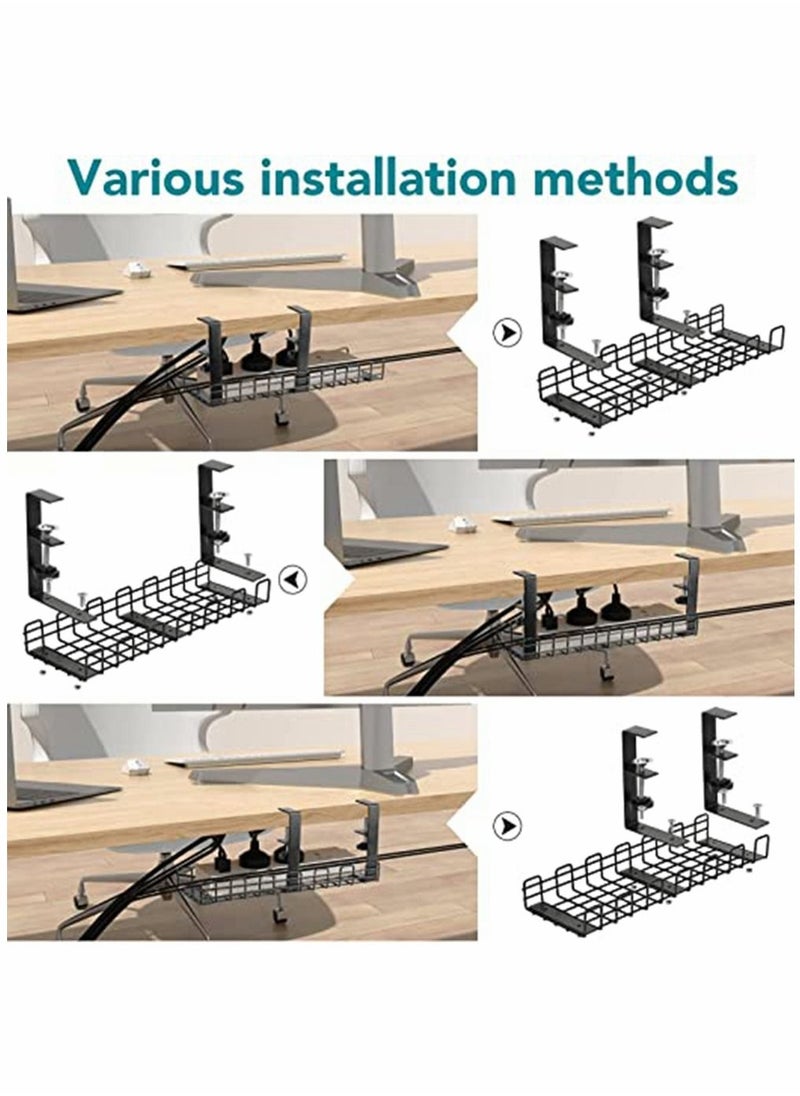 Various installation methods