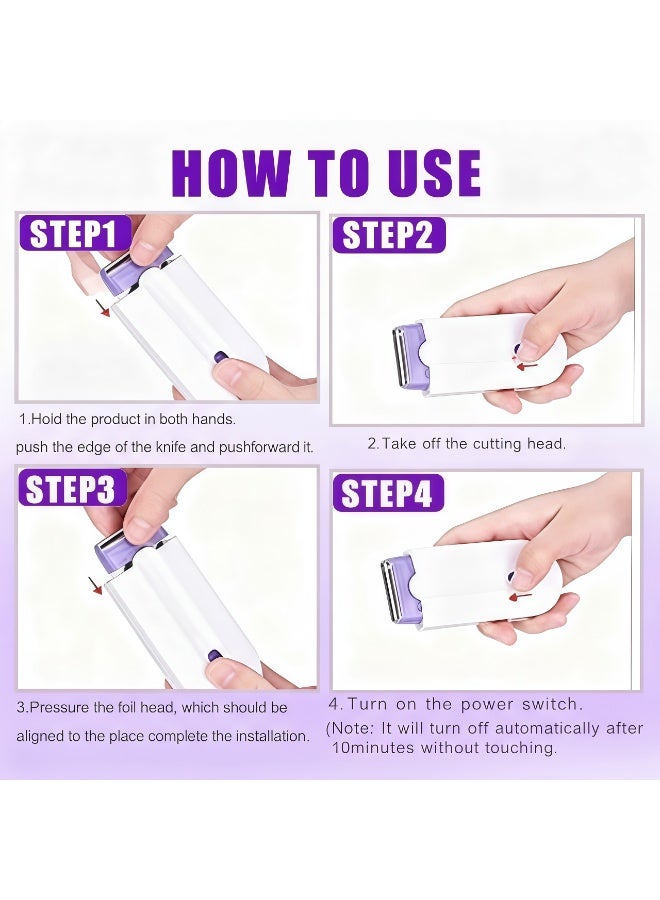 HOW TO USE

STEP1

1.Hold the product in both hands. push the edge of the knife and pushforward it.

STEP2

2.Take off the cutting head.

STEP3

3.Pressure the foil head, which should be aligned to the place complete the installation.

STEP4

4.Turn on the power switch.
(Note: It will turn off automatically after 10minutes without touching.