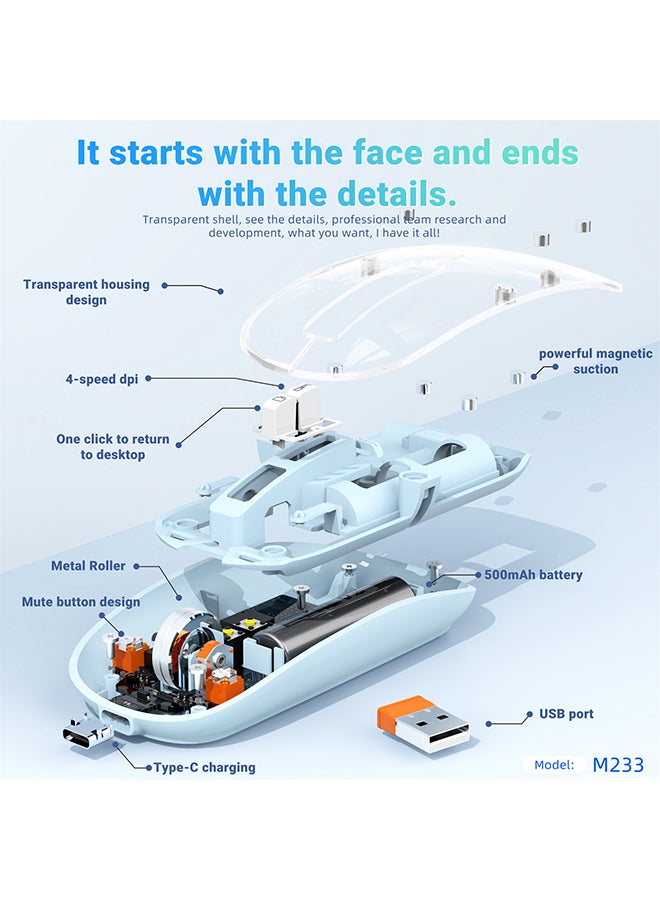 It starts with the face and ends with the details.

Transparent shell, see the details, professional team research and development, what you want, I have it all!

Transparent housing design

powerful magnetic suction

4-speed dpi

One click to return to desktop

Metal Roller

500mAh battery

Mute button design

USB port

Type-C charging

Model: M233