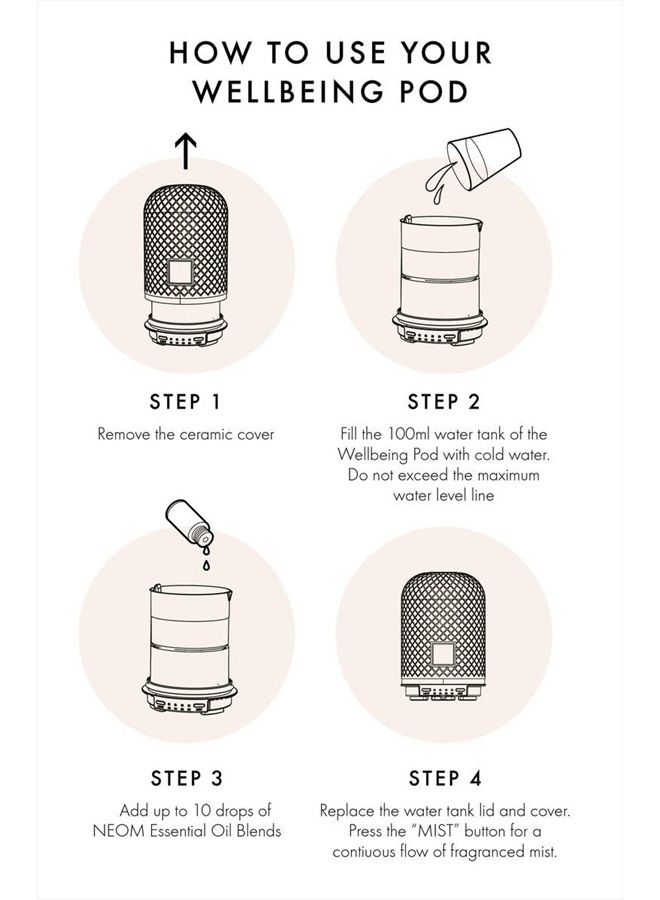 HOW TO USE YOUR WELLBEING POD

STEP 1

Remove the ceramic cover

STEP 2

Fill the 100ml water tank of the Wellbeing Pod with cold water. Do not exceed the maximum water level line

STEP 3

Add up to 10 drops of NEOM Essential Oil Blends

STEP 4

Replace the water tank lid and cover. Press the "MIST" button for a contiuous flow of fragranced mist.