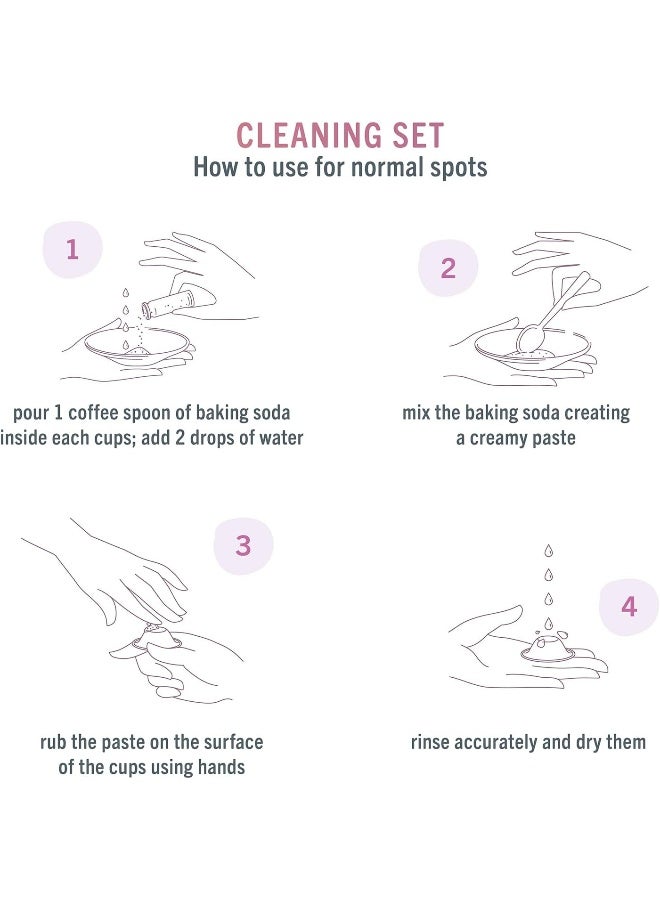 CLEANING SET
How to use for normal spots

1

pour 1 coffee spoon of baking soda inside each cups; add 2 drops of water

2

mix the baking soda creating a creamy paste

3

rub the paste on the surface of the cups using hands

4

rinse accurately and dry them