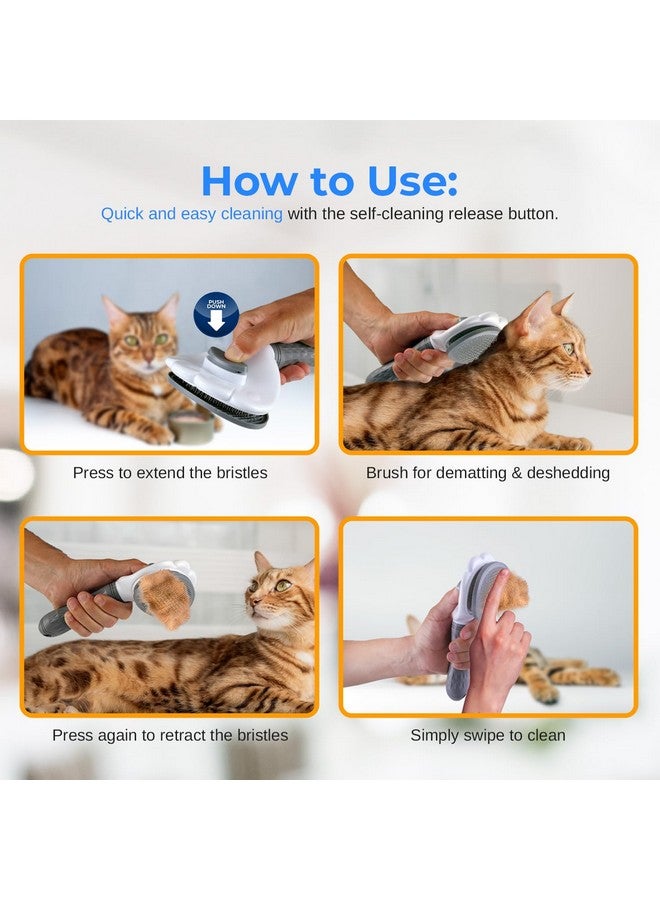 How to Use:

Quick and easy cleaning with the self-cleaning release button.

PUSH DOWN

Press to extend the bristles

Brush for dematting & deshedding

Press again to retract the bristles

Simply swipe to clean