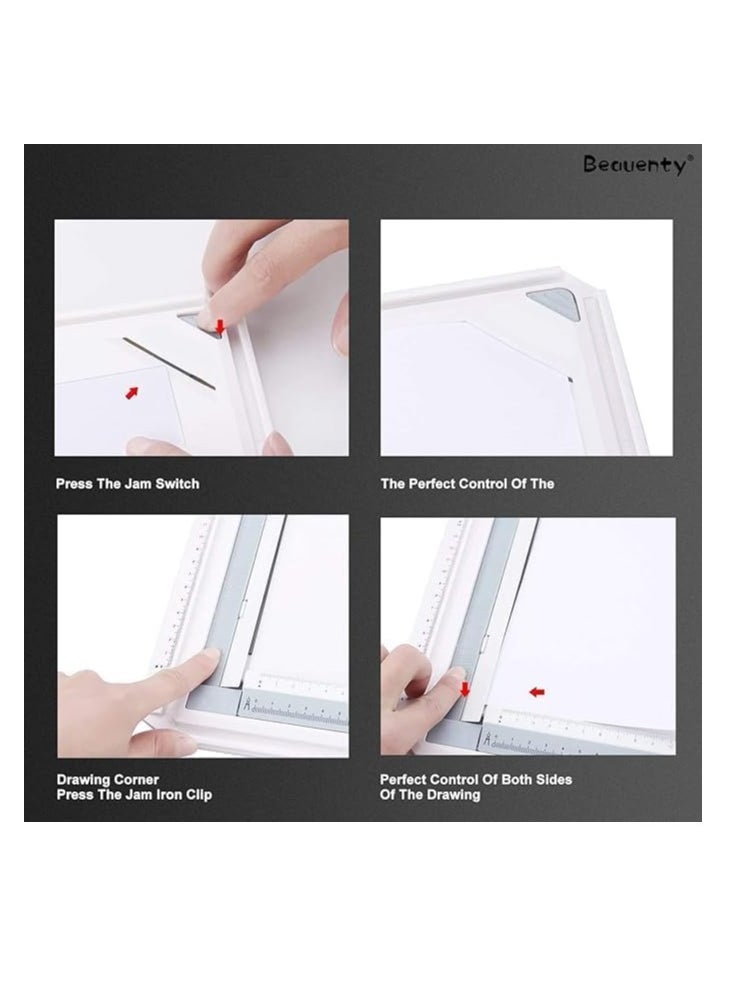 Beauenty®

Press The Jam Switch

The Perfect Control Of The

Drawing Corner
Press The Jam Iron Clip

Perfect Control Of Both Sides
Of The Drawing