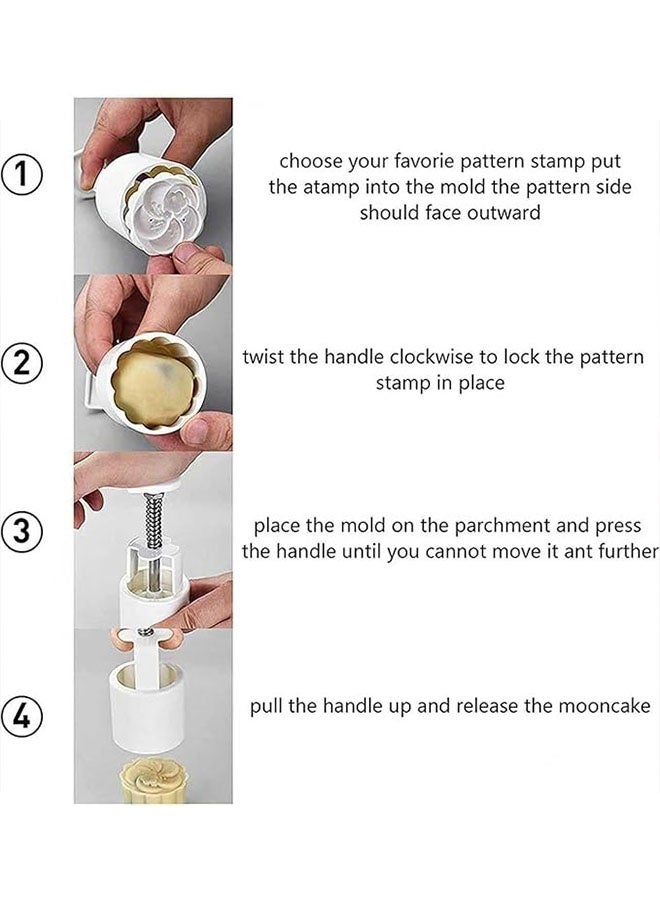 ①
choose your favorie pattern stamp put the atamp into the mold the pattern side should face outward

②
twist the handle clockwise to lock the pattern stamp in place

③
place the mold on the parchment and press the handle until you cannot move it ant further

④
pull the handle up and release the mooncake