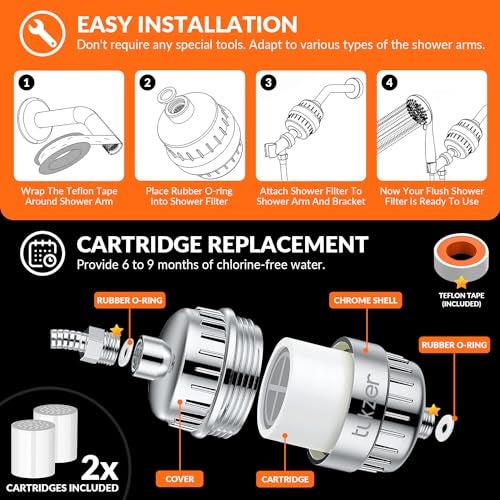 EASY INSTALLATION
Don't require any special tools. Adapt to various types of the shower arms.

1
Wrap The Teflon Tape Around Shower Arm

2
Place Rubber O-ring Into Shower Filter

3
Attach Shower Filter To Shower Arm And Bracket

4
Now Your Flush Shower Filter Is Ready To Use

CARTRIDGE REPLACEMENT
Provide 6 to 9 months of chlorine-free water.

TEFLON TAPE (INCLUDED)

RUBBER O-RING

CHROME SHELL

RUBBER O-RING

tukzer

COVER

CARTRIDGE

2x
CARTRIDGES INCLUDED