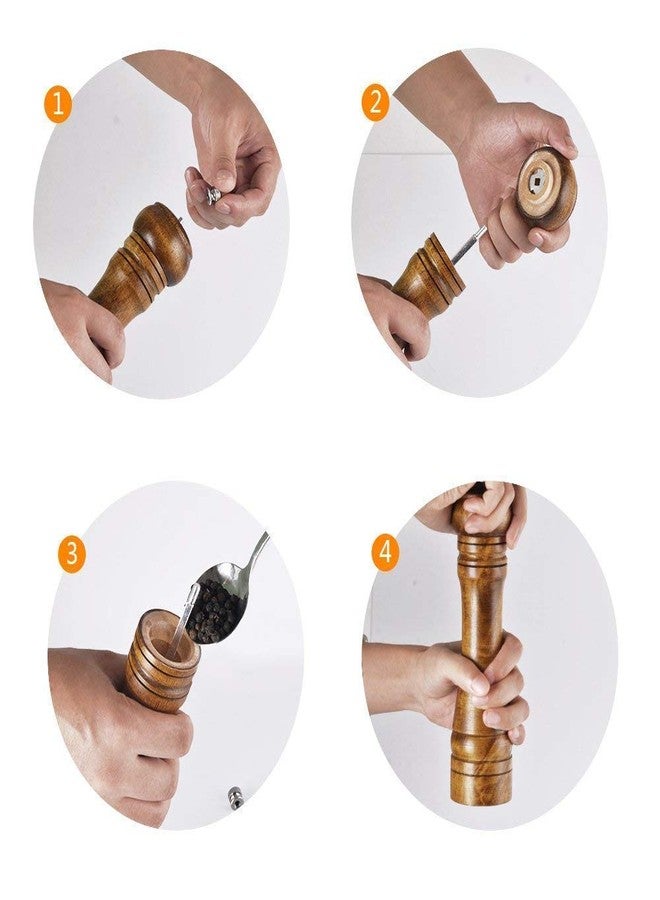 1

2

3

4