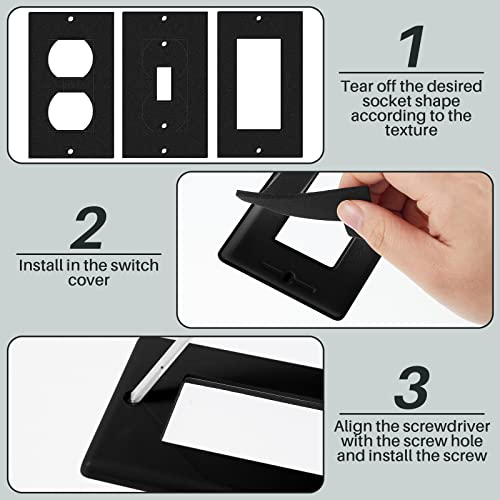 1

Tear off the desired socket shape according to the texture

2

Install in the switch cover

3

Align the screwdriver with the screw hole and install the screw