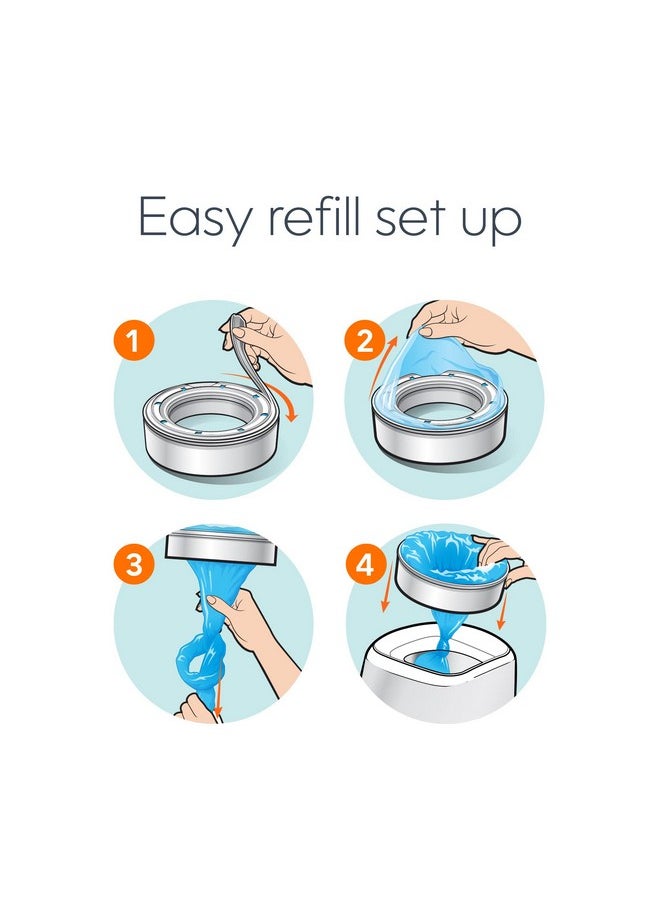 Easy refill set up

1

2

3

4