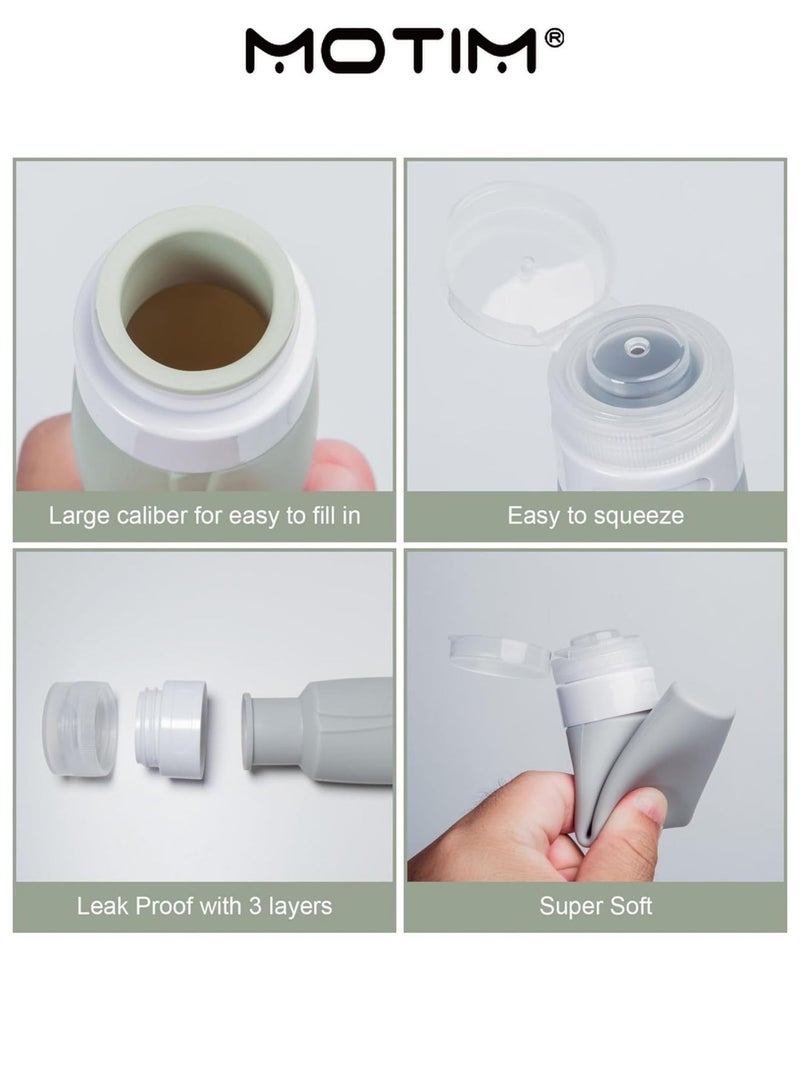 MOTIM®

Large caliber for easy to fill in

Easy to squeeze

Leak Proof with 3 layers

Super Soft