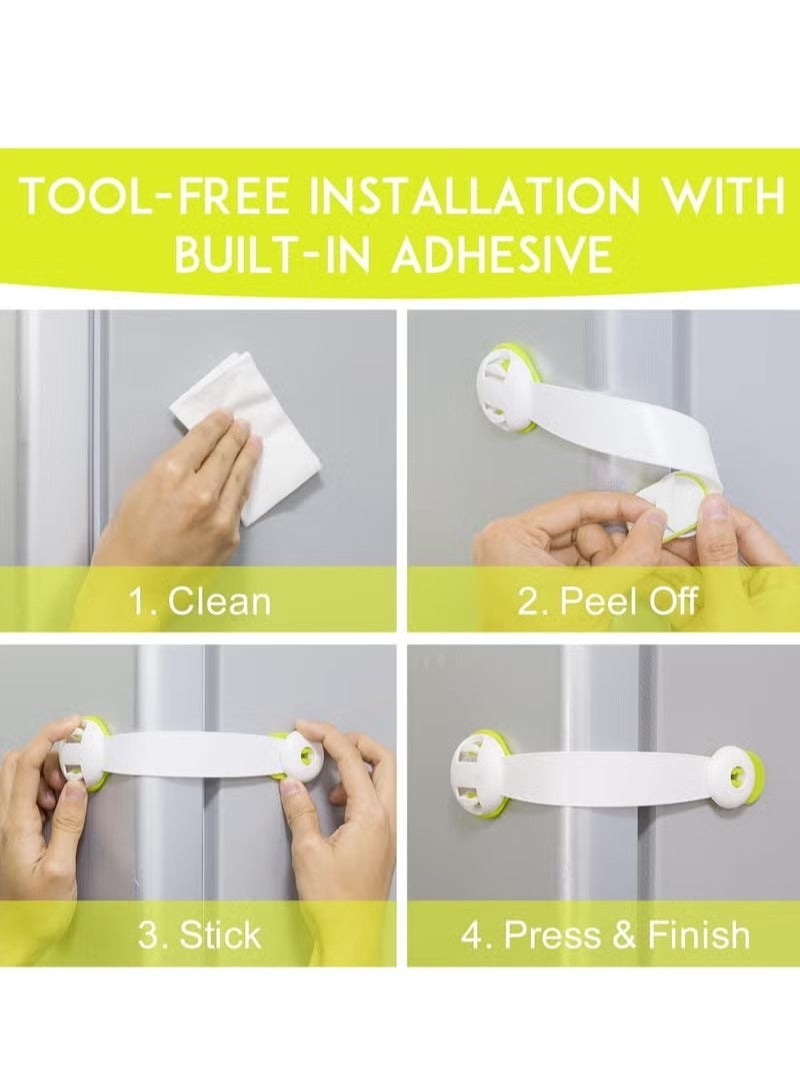 TOOL-FREE INSTALLATION WITH BUILT-IN ADHESIVE

1. Clean

2. Peel Off

3. Stick

4. Press & Finish